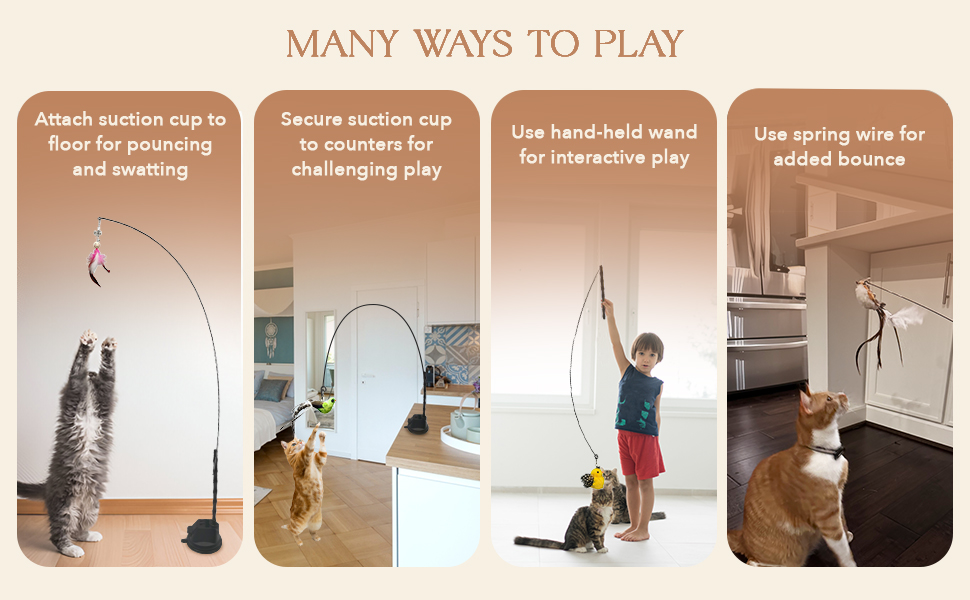 MANY WAYS TO PLAY

Attach suction cup to floor for pouncing and swatting

Secure suction cup to counters for challenging play

Use hand-held wand for interactive play

Use spring wire for added bounce