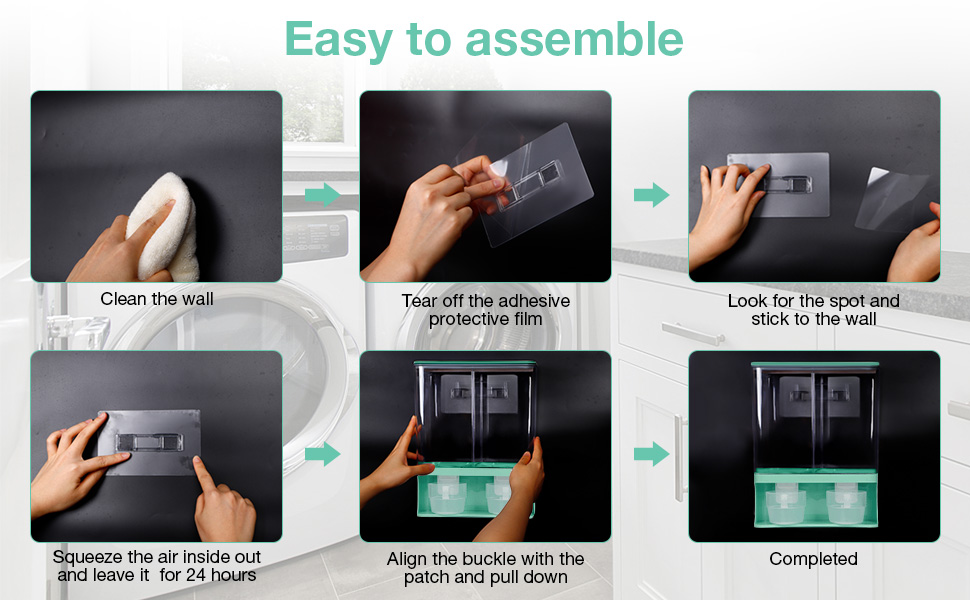 Easy to assemble

Clean the wall

Tear off the adhesive protective film

Look for the spot and stick to the wall

Squeeze the air inside out and leave it for 24 hours

Align the buckle with the patch and pull down

Completed