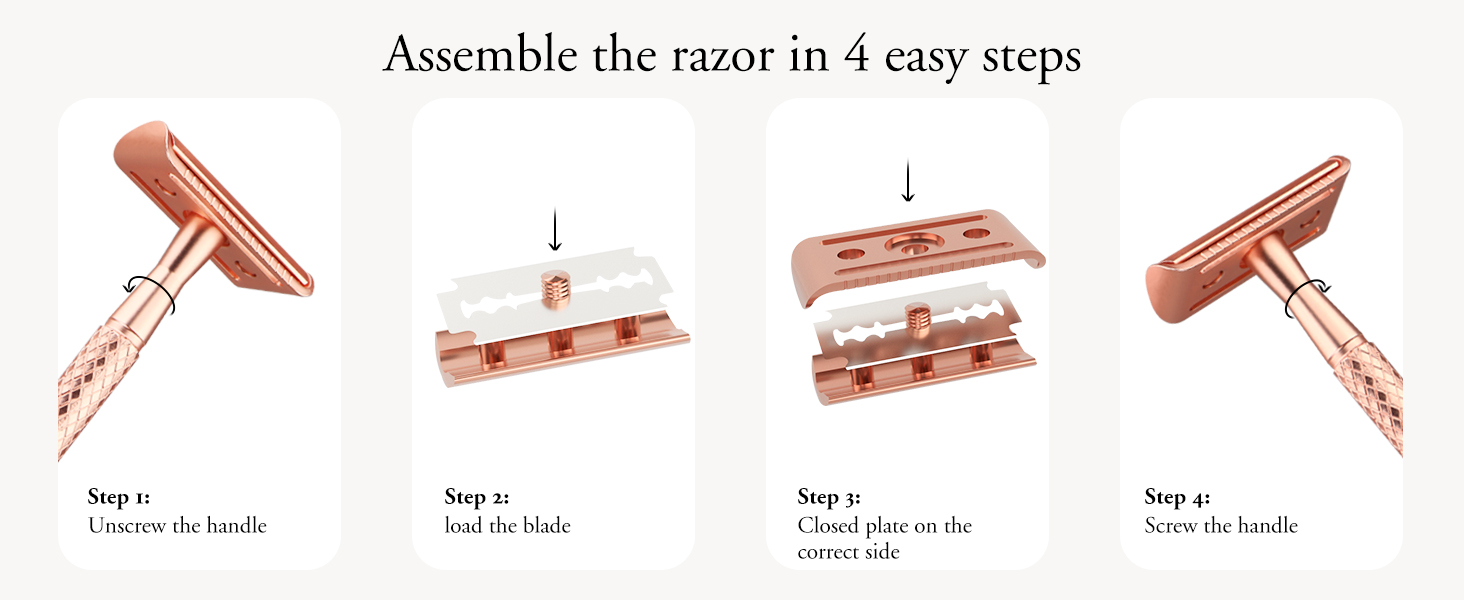 Assemble the razor in 4 easy steps

Step 1:
Unscrew the handle

Step 2:
load the blade

Step 3:
Closed plate on the correct side

Step 4:
Screw the handle