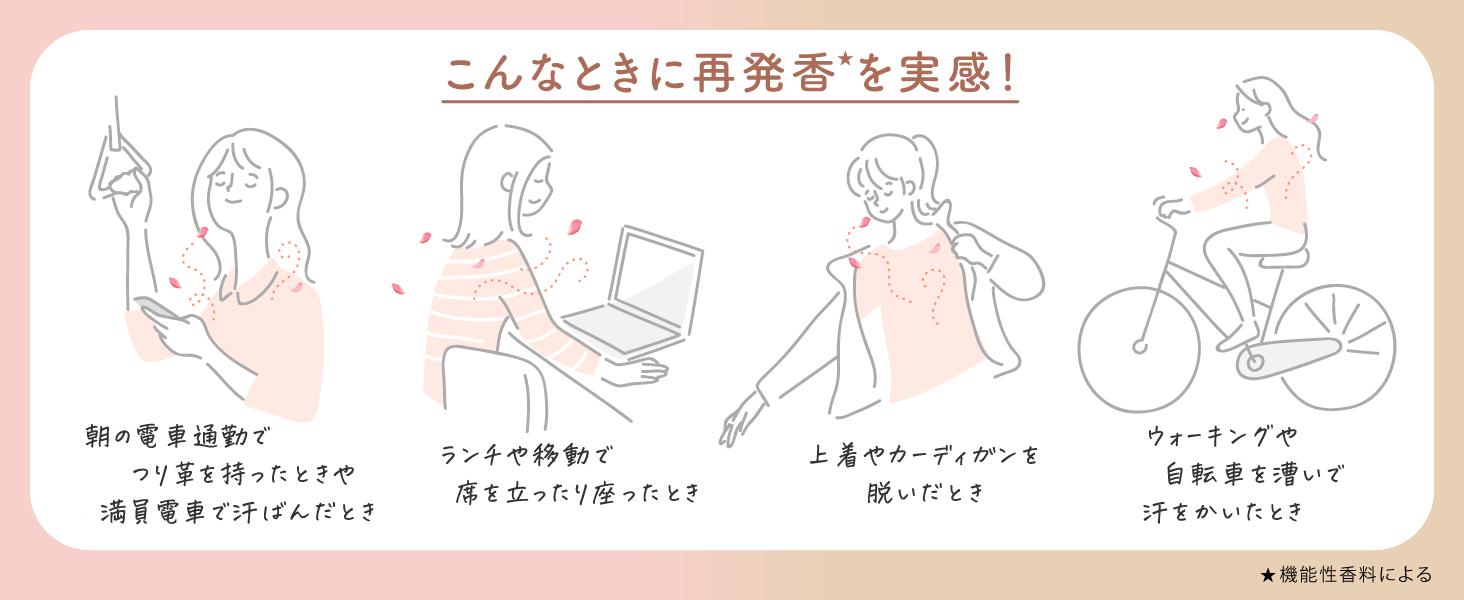 こんなときに再発香★を実感！

朝の電車通勤で
つり革を持ったときや
満員電車で汗ばんだとき

ランチや移動で
席を立ったり座ったとき

上着やカーディガンを
脱いだとき

ウォーキングや
自転車を漕いで
汗をかいたとき

★機能性香料による