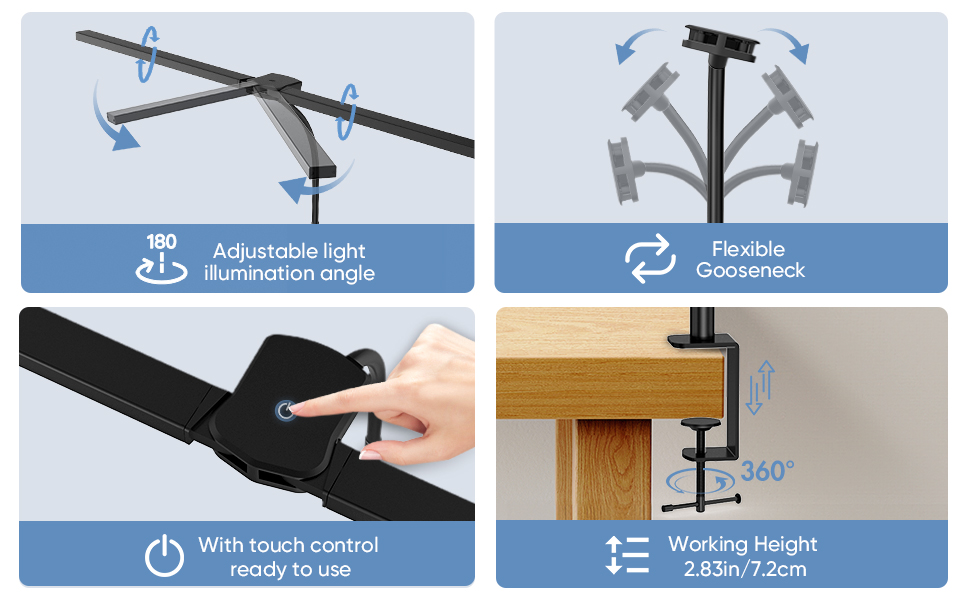 180

Adjustable light illumination angle

Flexible Gooseneck

With touch control ready to use

360°

Working Height 2.83in/7.2cm