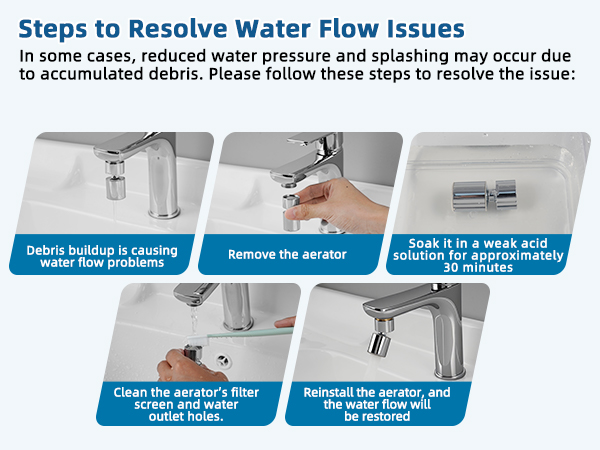 Steps to Resolve Water Flow Issues

In some cases, reduced water pressure and splashing may occur due to accumulated debris. Please follow these steps to resolve the issue:

Debris buildup is causing water flow problems

Remove the aerator

Soak it in a weak acid solution for approximately 30 minutes

Clean the aerator's filter screen and water outlet holes.

Reinstall the aerator, and the water flow will be restored