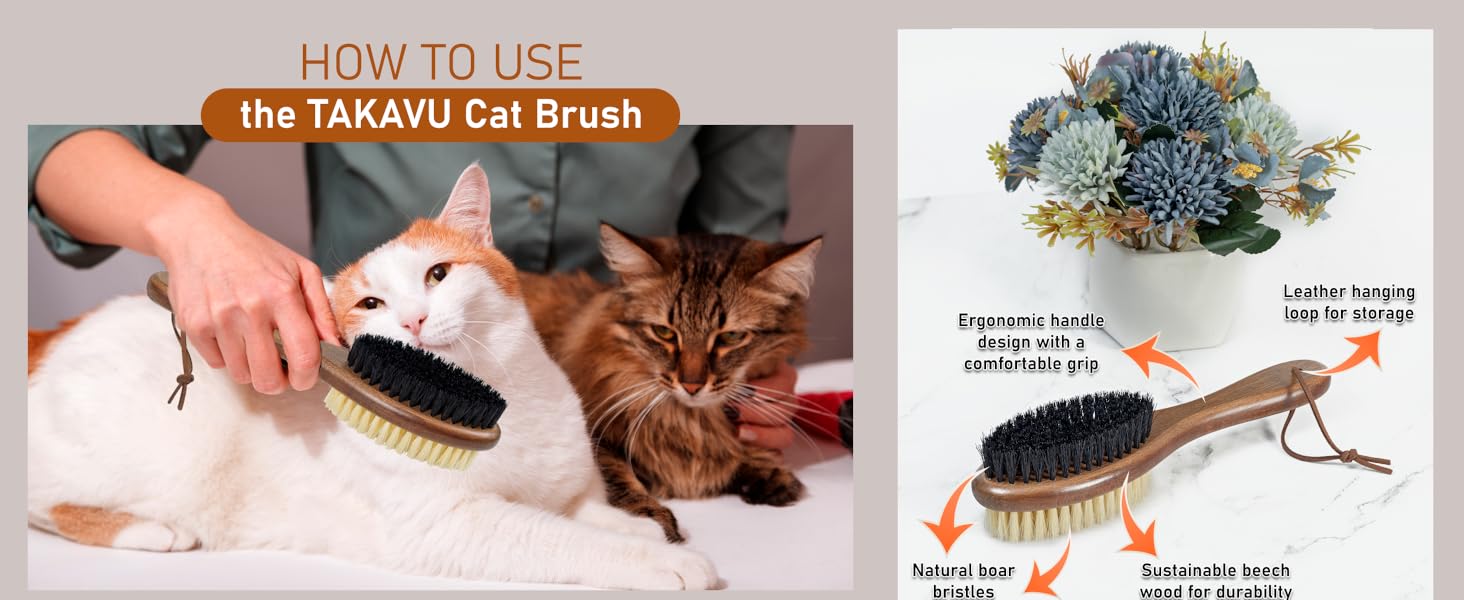 HOW TO USE
the TAKAVU Cat Brush

Ergonomic handle design with a comfortable grip

Leather hanging loop for storage

Natural boar bristles

Sustainable beech wood for durability