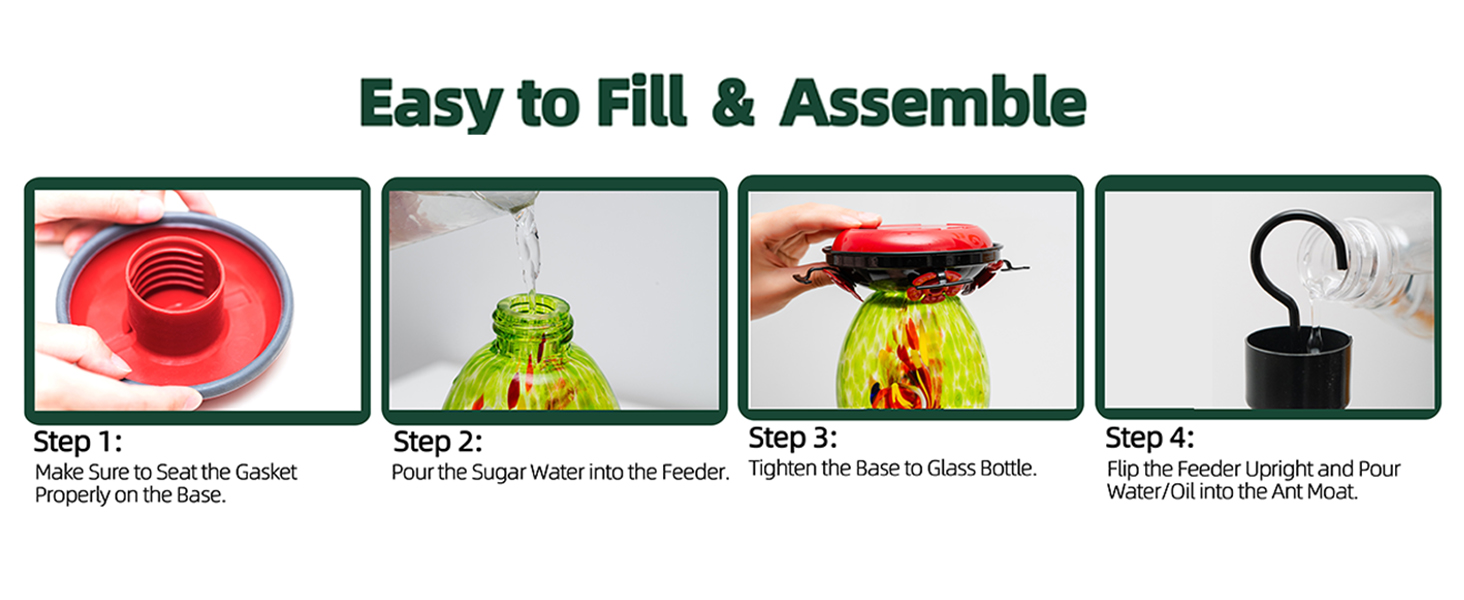 Easy to Fill & Assemble

Step 1:
Make Sure to Seat the Gasket Properly on the Base.

Step 2:
Pour the Sugar Water into the Feeder.

Step 3:
Tighten the Base to Glass Bottle.

Step 4:
Flip the Feeder Upright and Pour Water/Oil into the Ant Moat.