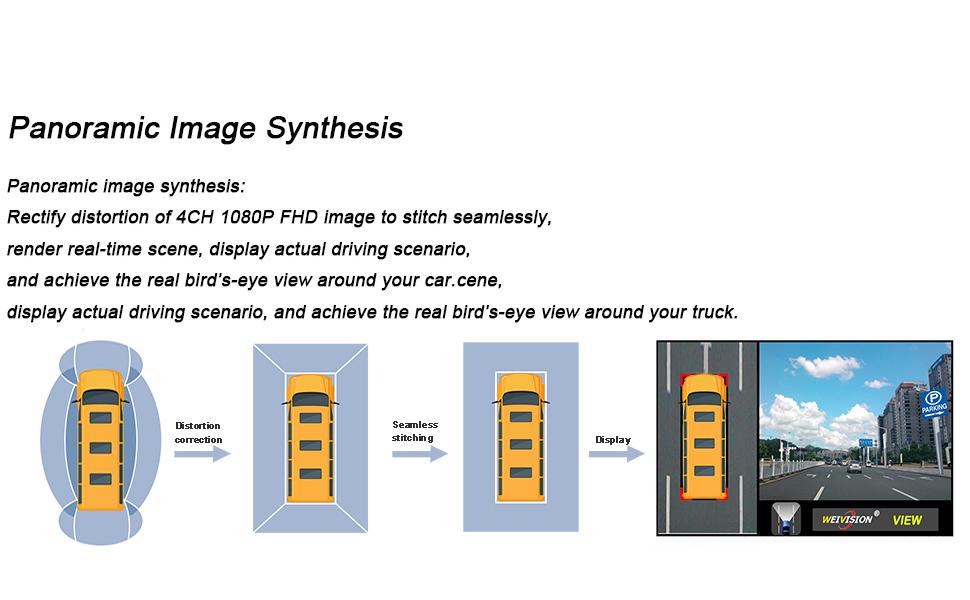 Panoramic Image Synthesis

Panoramic image synthesis:
Rectify distortion of 4CH 1080P FHD image to stitch seamlessly,
render real-time scene, display actual driving scenario,
and achieve the real bird's-eye view around your car.cene,
display actual driving scenario, and achieve the real bird's-eye view around your truck.

Distortion correction

Seamless stitching

Display

P PARKING

WEIVISION® VIEW