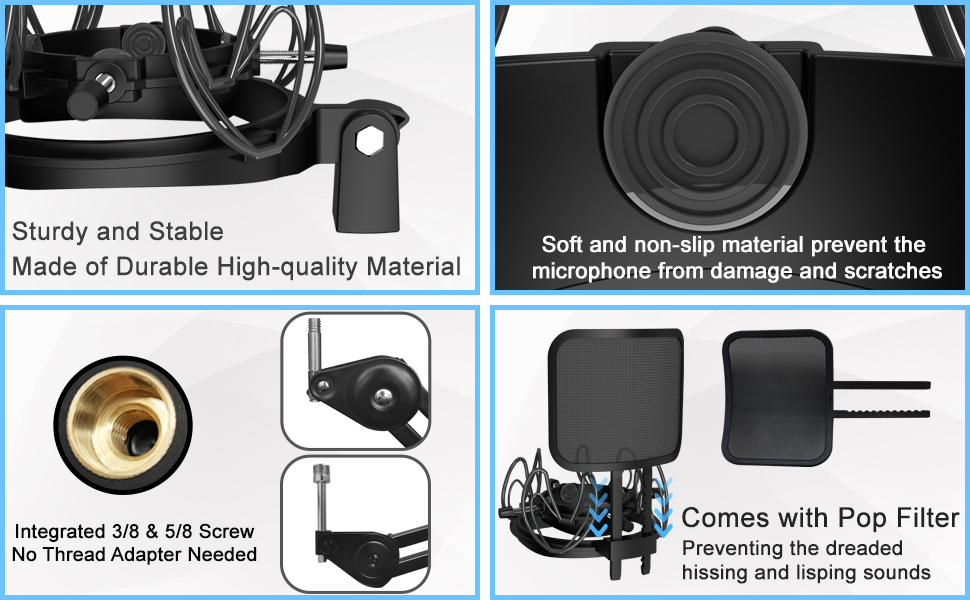 Sturdy and Stable
Made of Durable High-quality Material

Soft and non-slip material prevent the microphone from damage and scratches

Integrated 3/8 & 5/8 Screw
No Thread Adapter Needed

Comes with Pop Filter
Preventing the dreaded hissing and lisping sounds