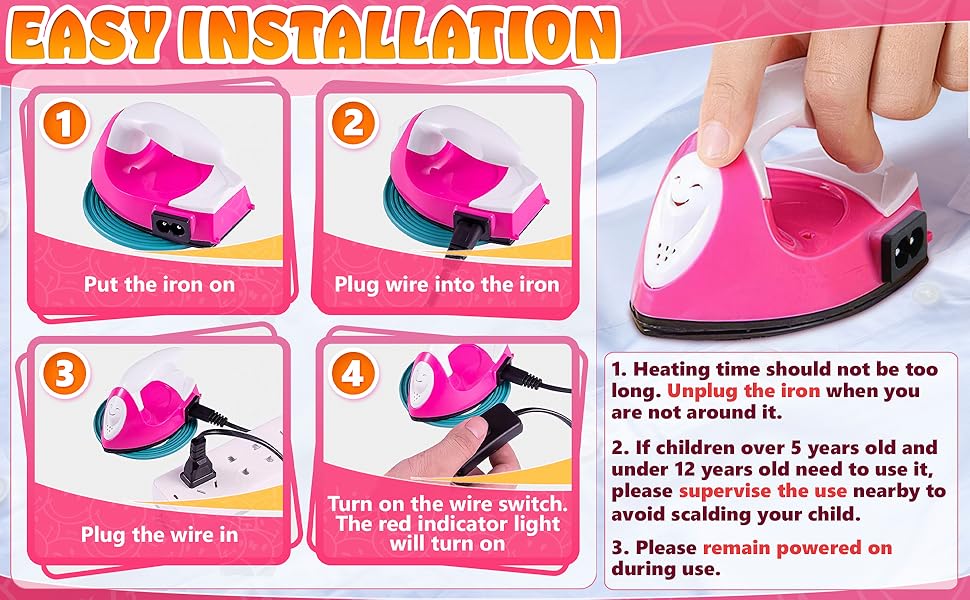 EASY INSTALLATION

1
Put the iron on

2
Plug wire into the iron

3
Plug the wire in

4
Turn on the wire switch. The red indicator light will turn on

1. Heating time should not be too long. Unplug the iron when you are not around it.

2. If children over 5 years old and under 12 years old need to use it, please supervise the use nearby to avoid scalding your child.

3. Please remain powered on during use.