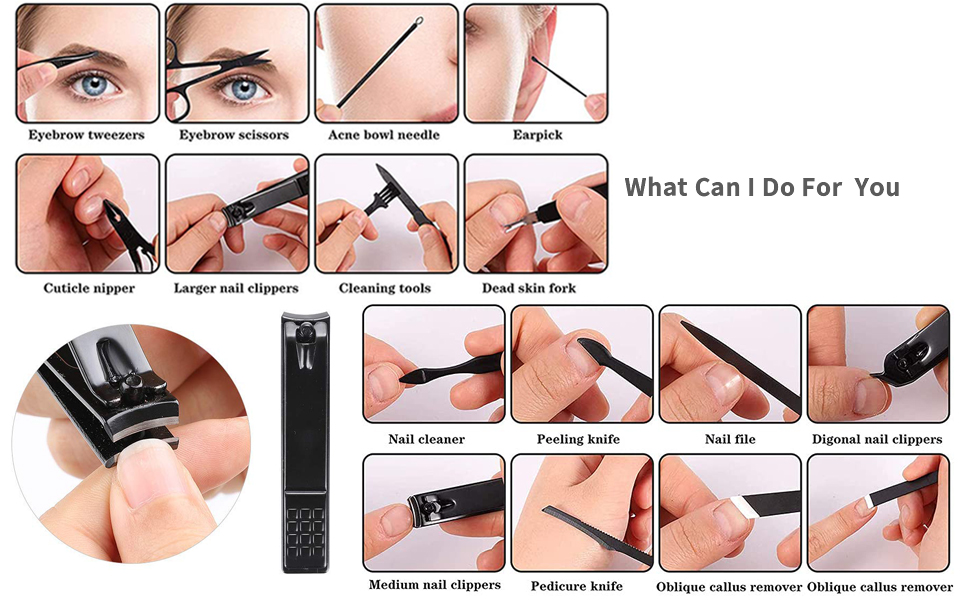 Eyebrow tweezers
Eyebrow scissors
Acne bowl needle
Earpick

Cuticle nipper
Larger nail clippers
Cleaning tools
Dead skin fork

What Can I Do For You

Nail cleaner
Peeling knife
Nail file
Digonal nail clippers

Medium nail clippers
Pedicure knife
Oblique callus remover
Oblique callus remover