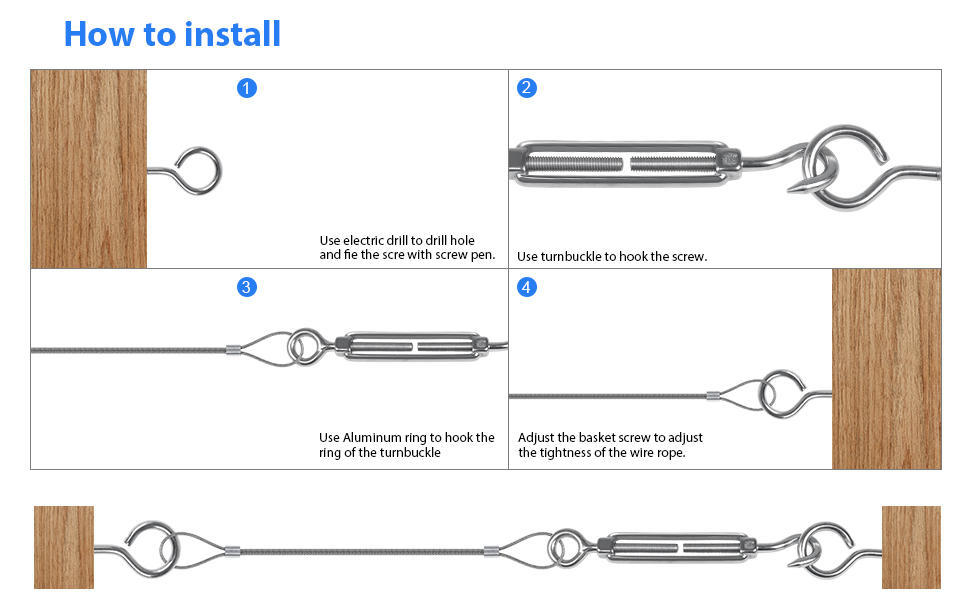 How to install

1

Use electric drill to drill hole and fie the scre with screw pen.

2

Use turnbuckle to hook the screw.

3

Use Aluminum ring to hook the ring of the turnbuckle

4

Adjust the basket screw to adjust the tightness of the wire rope.