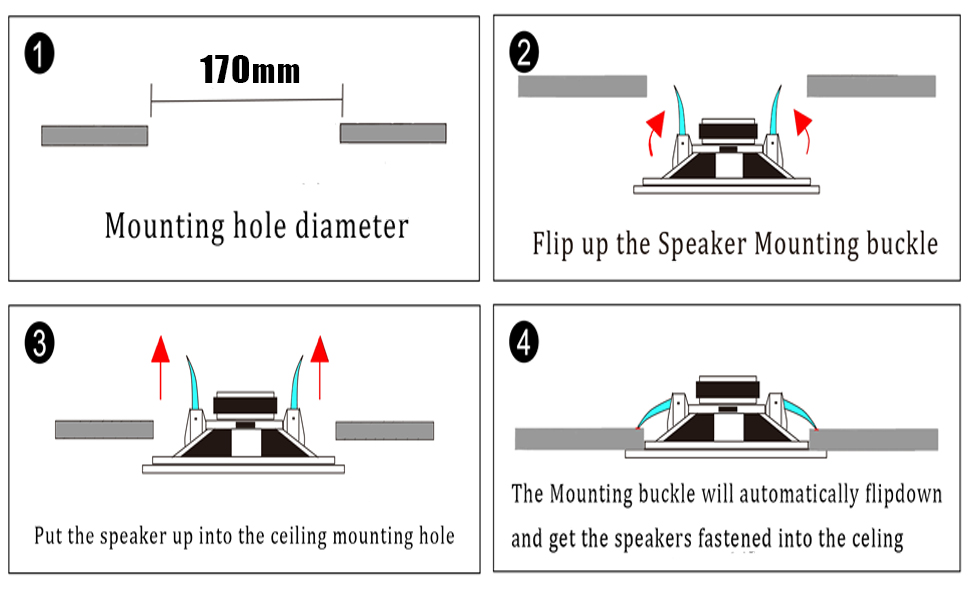 1

170mm

Mounting hole diameter

2

Flip up the Speaker Mounting buckle

3

Put the speaker up into the ceiling mounting hole

4

The Mounting buckle will automatically flipdown and get the speakers fastened into the celing