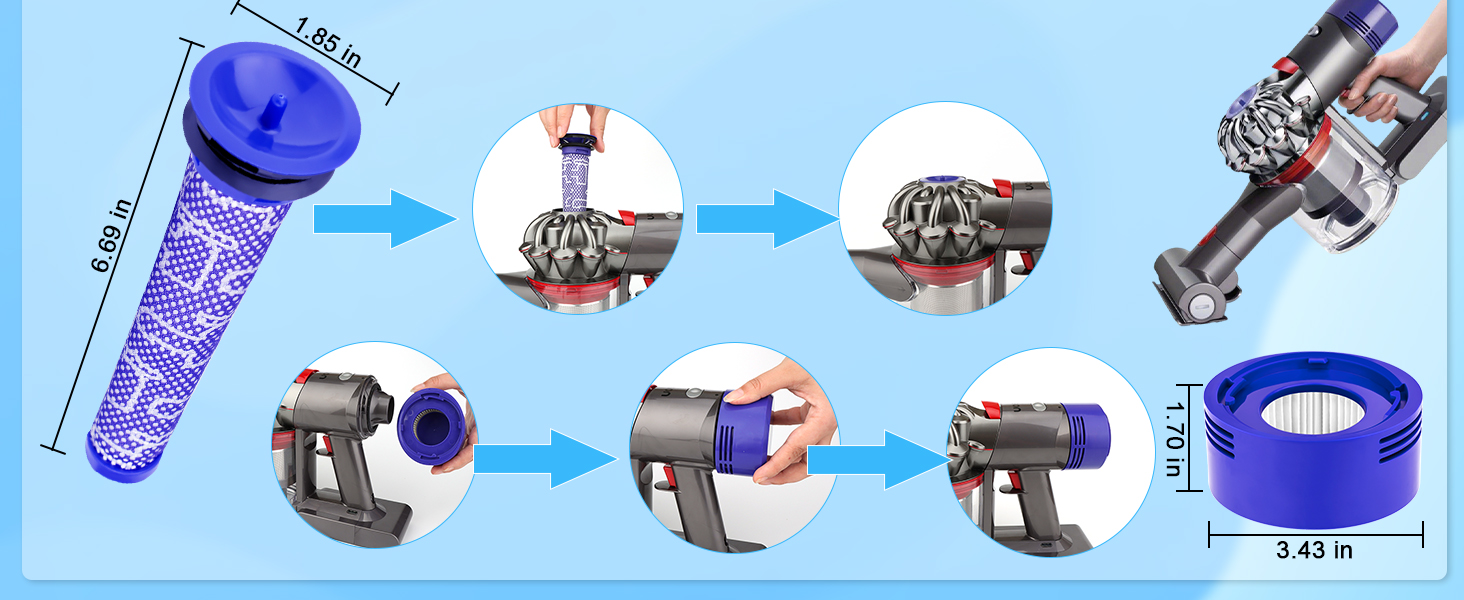 1.85 in
6.69 in
1.70 in
3.43 in