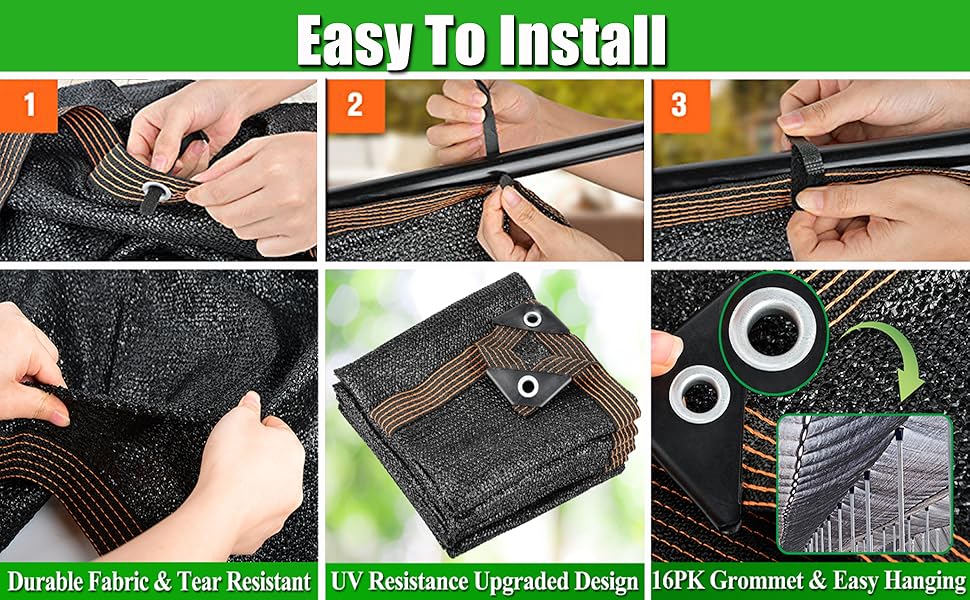 Easy To Install

1

2

3

Durable Fabric & Tear Resistant

UV Resistance Upgraded Design

16PK Grommet & Easy Hanging