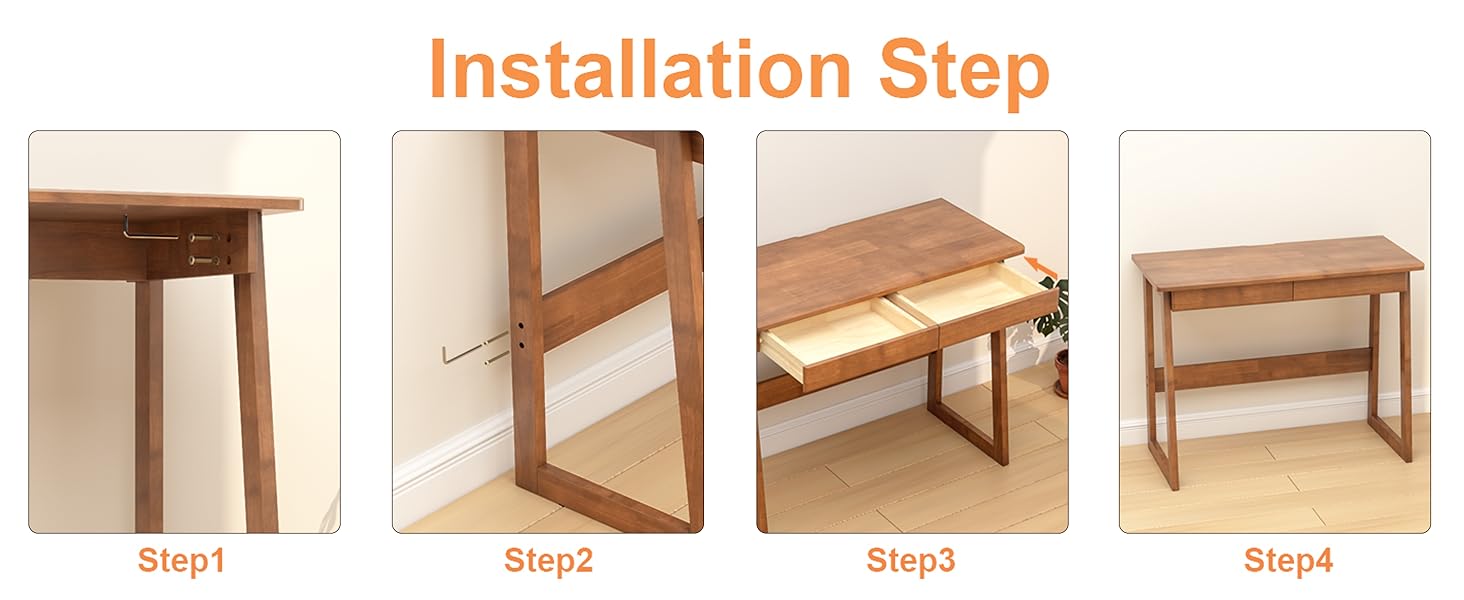 Installation Step

Step1

Step2

Step3

Step4