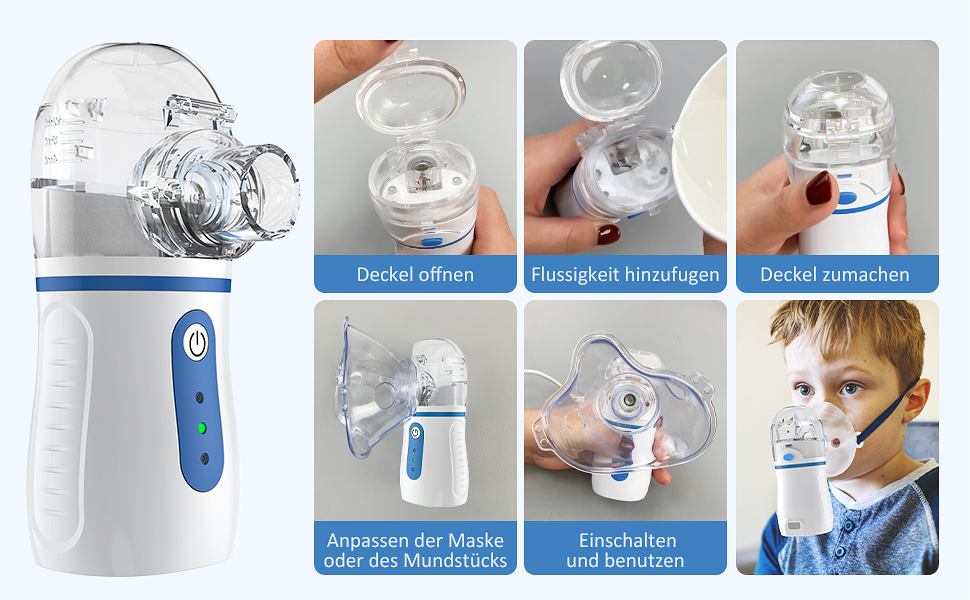 Deckel offnen

Flussigkeit hinzufugen

Deckel zumachen

Anpassen der Maske oder des Mundstücks

Einschalten und benutzen