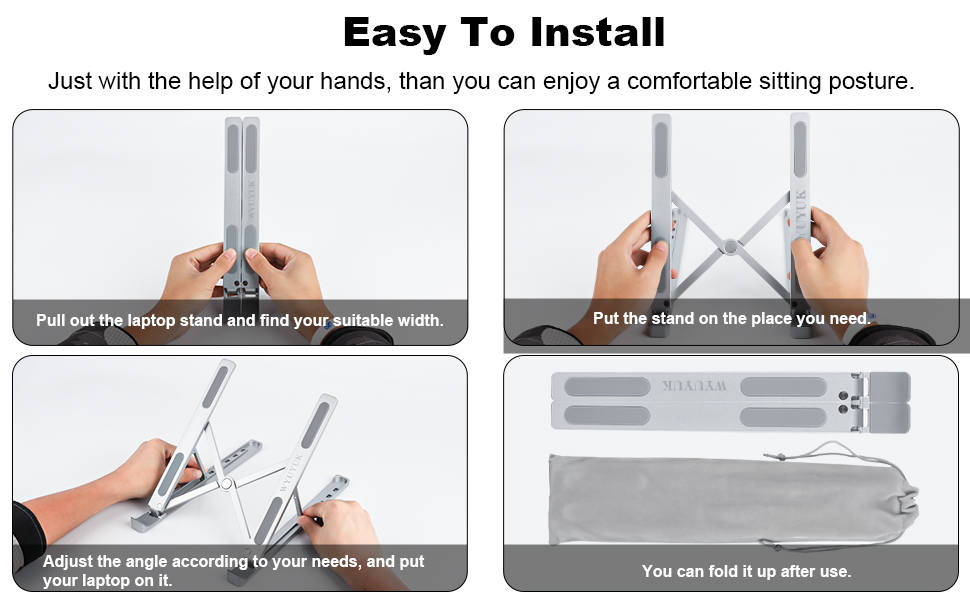 Easy To Install

Just with the help of your hands, than you can enjoy a comfortable sitting posture.

WYUYUK

Pull out the laptop stand and find your suitable width.

WYUYUK

Put the stand on the place you need.

WYUYUK

Adjust the angle according to your needs, and put your laptop on it.

WYUYUK

You can fold it up after use.