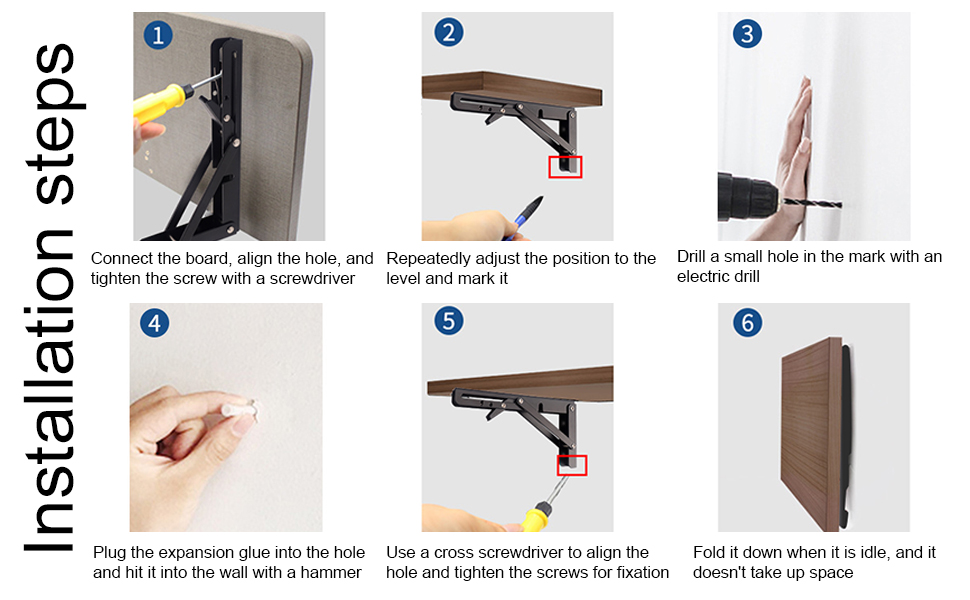 Installation steps

1
Connect the board, align the hole, and tighten the screw with a screwdriver

2
Repeatedly adjust the position to the level and mark it

3
Drill a small hole in the mark with an electric drill

4
Plug the expansion glue into the hole and hit it into the wall with a hammer

5
Use a cross screwdriver to align the hole and tighten the screws for fixation

6
Fold it down when it is idle, and it doesn't take up space