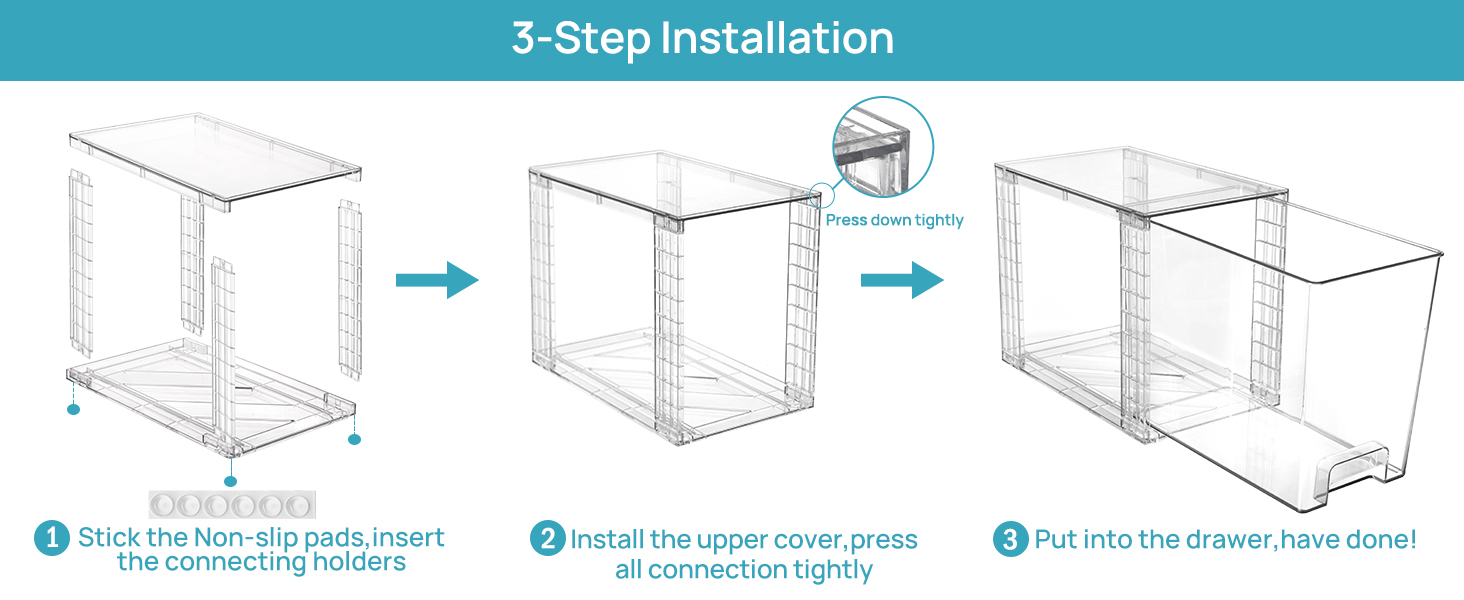 3-Step Installation

Press down tightly

1 Stick the Non-slip pads,insert the connecting holders

2 Install the upper cover,press all connection tightly

3 Put into the drawer,have done!