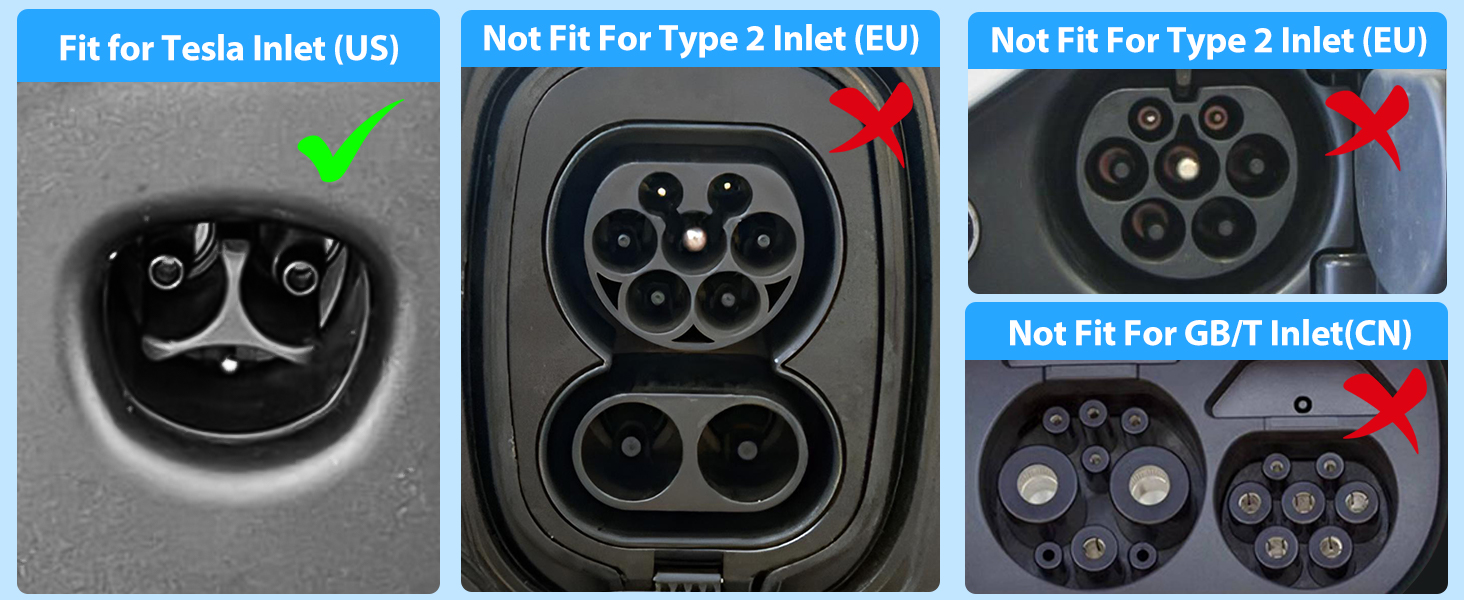 Fit for Tesla Inlet (US)

Not Fit For Type 2 Inlet (EU)

Not Fit For Type 2 Inlet (EU)

Not Fit For GB/T Inlet(CN)