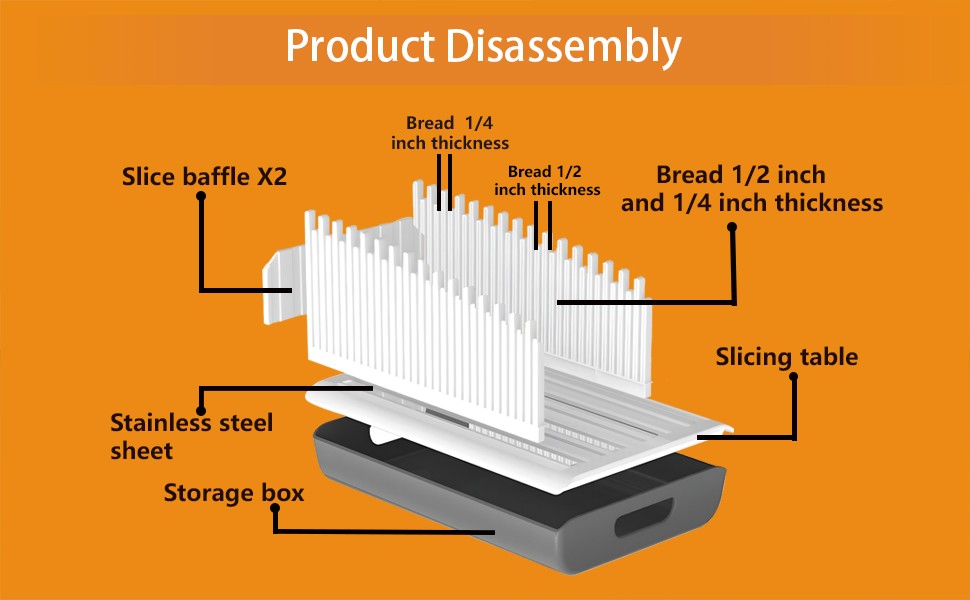 Product Disassembly

Bread 1/4 inch thickness

Slice baffle X2

Bread 1/2 inch thickness

Bread 1/2 inch and 1/4 inch thickness

Slicing table

Stainless steel sheet

Storage box