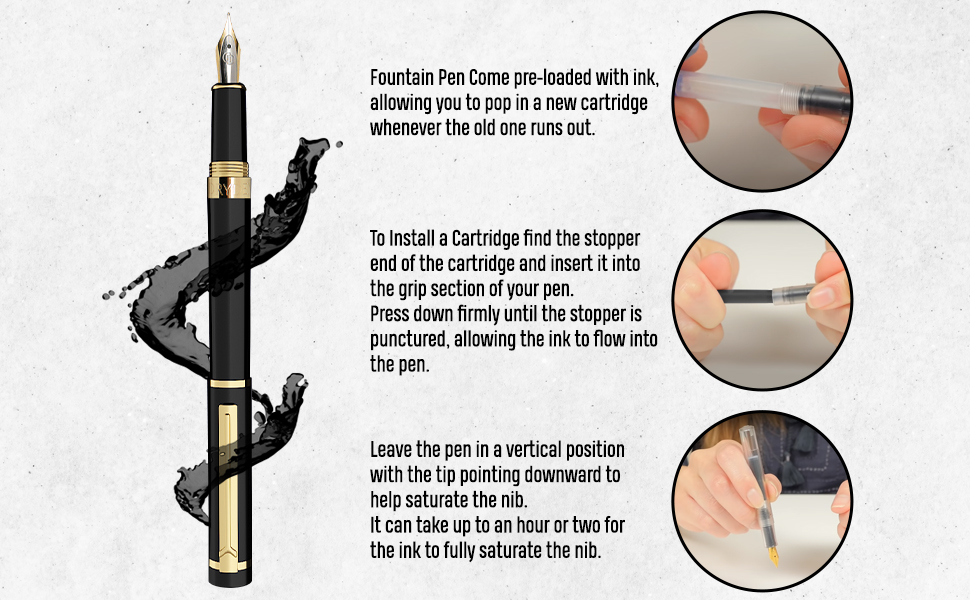 Fountain Pen Come pre-loaded with ink, allowing you to pop in a new cartridge whenever the old one runs out.

To Install a Cartridge find the stopper end of the cartridge and insert it into the grip section of your pen.
Press down firmly until the stopper is punctured, allowing the ink to flow into the pen.

Leave the pen in a vertical position with the tip pointing downward to help saturate the nib.
It can take up to an hour or two for the ink to fully saturate the nib.