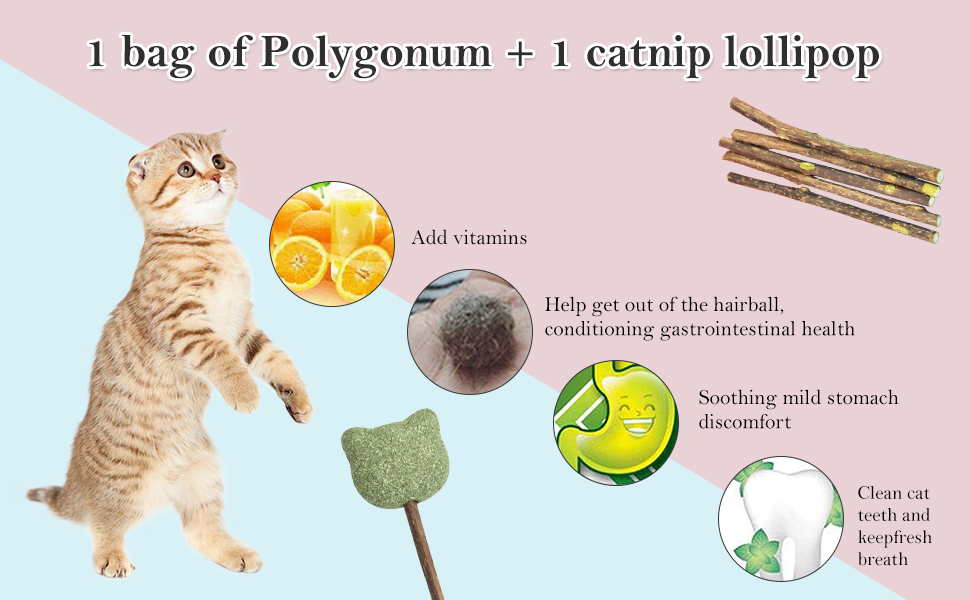 1 bag of Polygonum + 1 catnip lollipop

Add vitamins

Help get out of the hairball, conditioning gastrointestinal health

Soothing mild stomach discomfort

Clean cat teeth and keepfresh breath