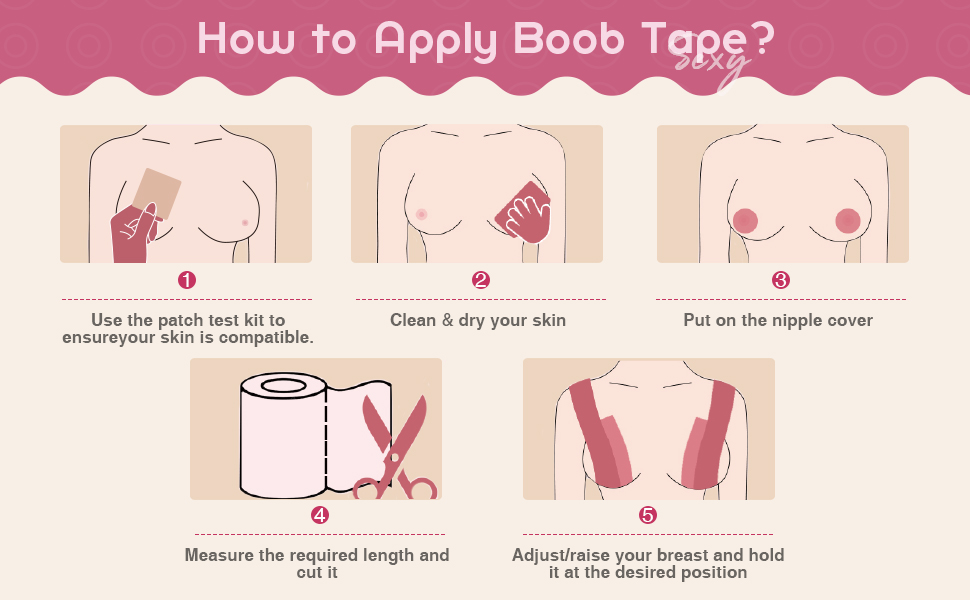 How to Apply Boob Tape?

sexy

1
Use the patch test kit to ensureyour skin is compatible.

2
Clean & dry your skin

3
Put on the nipple cover

4
Measure the required length and cut it

5
Adjust/raise your breast and hold it at the desired position