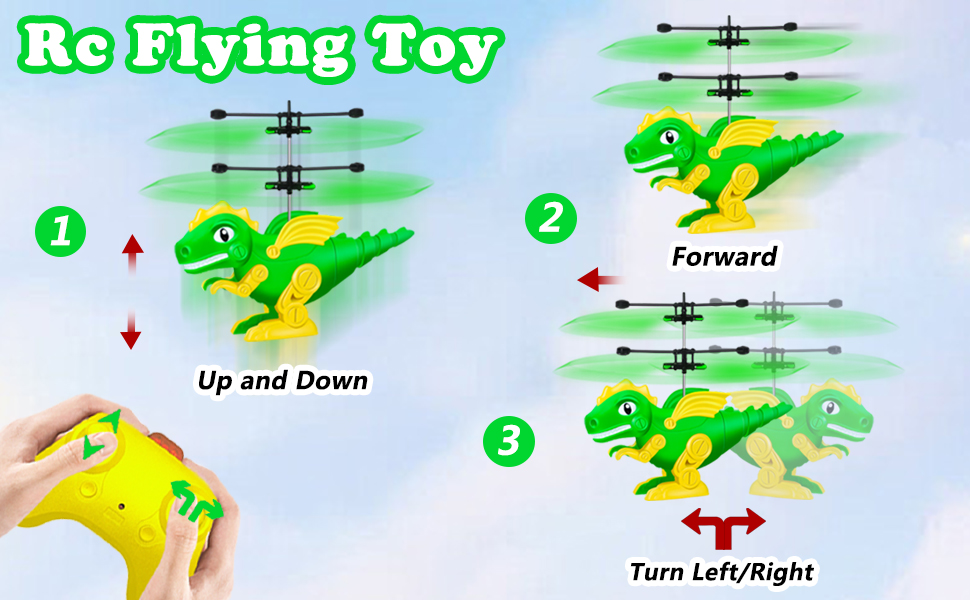 Rc Flying Toy

1

Up and Down

2

Forward

3

Turn Left/Right