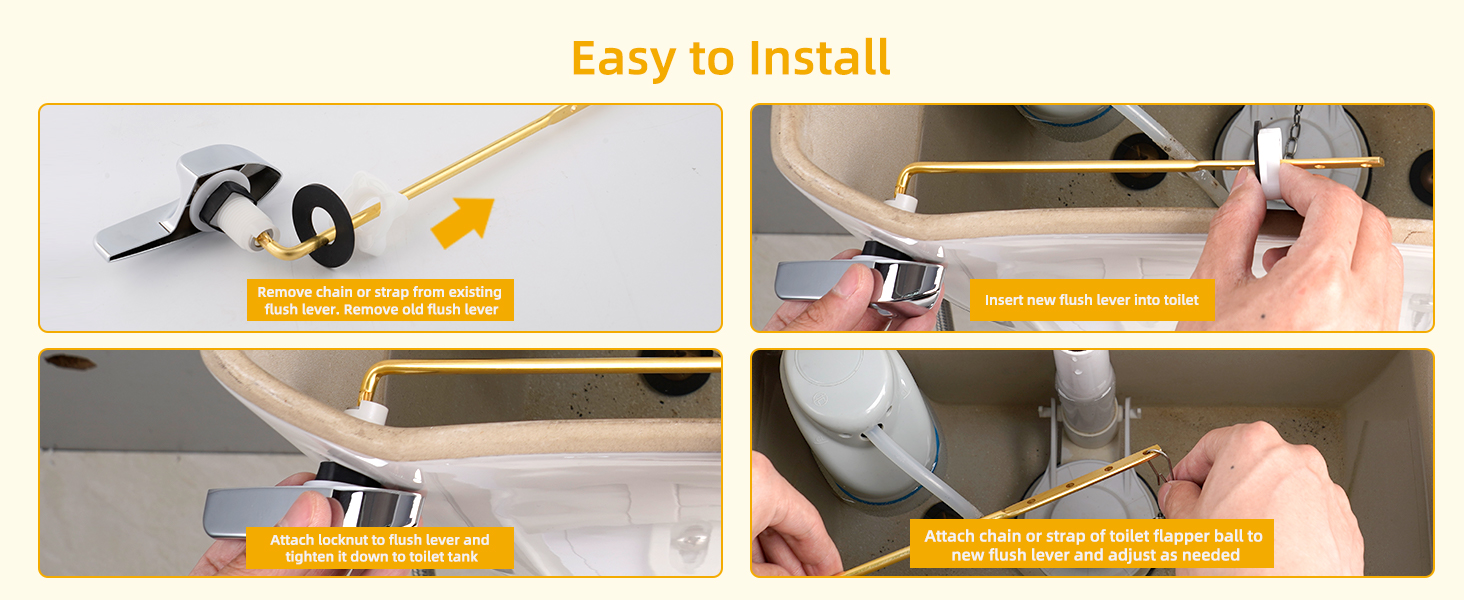 Easy to Install

Remove chain or strap from existing flush lever. Remove old flush lever

Insert new flush lever into toilet

Attach locknut to flush lever and tighten it down to toilet tank

Attach chain or strap of toilet flapper ball to new flush lever and adjust as needed