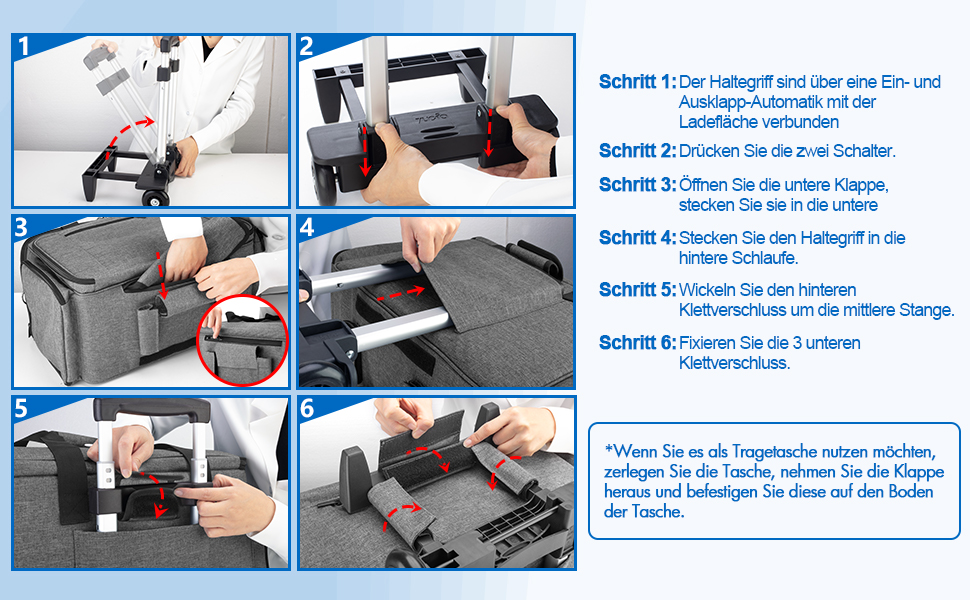 1

2

3

4

5

6

Schritt 1: Der Haltegriff sind über eine Ein- und Ausklapp-Automatik mit der Ladefläche verbunden

Schritt 2: Drücken Sie die zwei Schalter.

Schritt 3: Öffnen Sie die untere Klappe, stecken Sie sie in die untere

Schritt 4: Stecken Sie den Haltegriff in die hintere Schlaufe.

Schritt 5: Wickeln Sie den hinteren Klettverschluss um die mittlere Stange.

Schritt 6: Fixieren Sie die 3 unteren Klettverschluss.

*Wenn Sie es als Tragetasche nutzen möchten, zerlegen Sie die Tasche, nehmen Sie die Klappe heraus und befestigen Sie diese auf den Boden der Tasche.