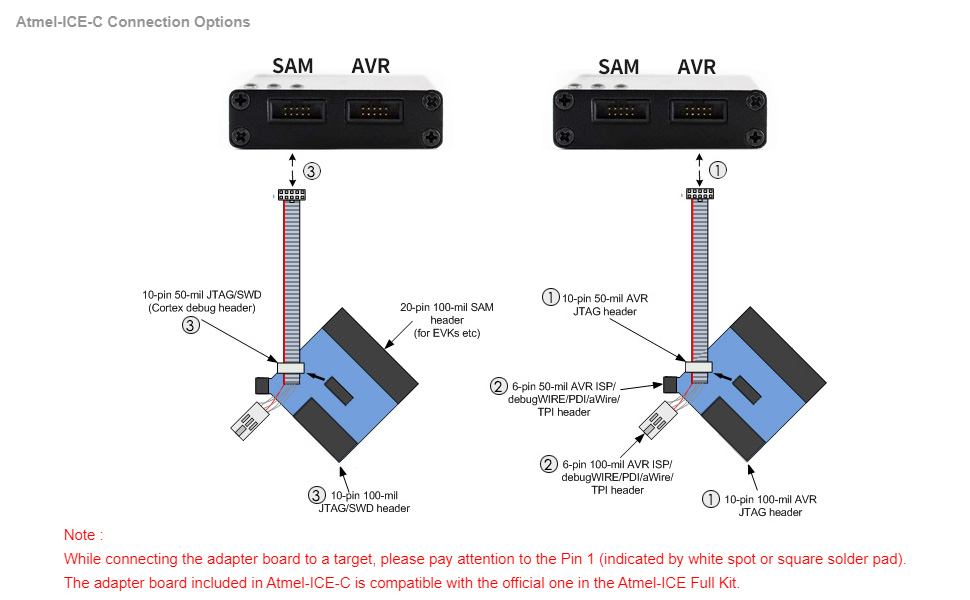 Atmel-ICE-C Connection Options

SAM AVR

③

10-pin 50-mil JTAG/SWD (Cortex debug header)
③

20-pin 100-mil SAM header (for EVKs etc)

③ 10-pin 100-mil JTAG/SWD header

SAM AVR

①

① 10-pin 50-mil AVR JTAG header

② 6-pin 50-mil AVR ISP/ debugWIRE/PDI/aWire/ TPI header

② 6-pin 100-mil AVR ISP/ debugWIRE/PDI/aWire/ TPI header

① 10-pin 100-mil AVR JTAG header

Note :
While connecting the adapter board to a target, please pay attention to the Pin 1 (indicated by white spot or square solder pad).
The adapter board included in Atmel-ICE-C is compatible with the official one in the Atmel-ICE Full Kit.