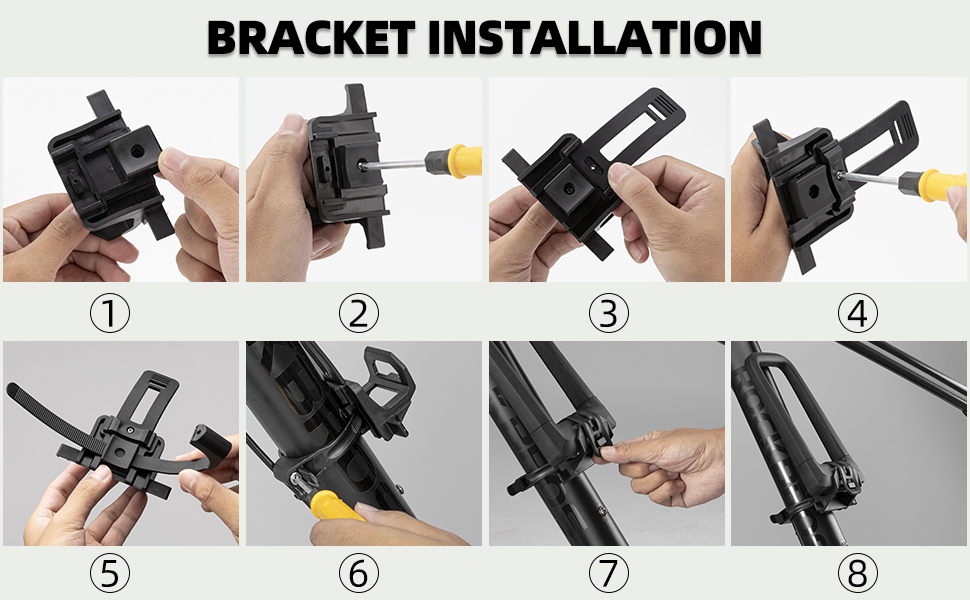 BRACKET INSTALLATION

①
②
③
④
⑤
⑥
⑦
⑧