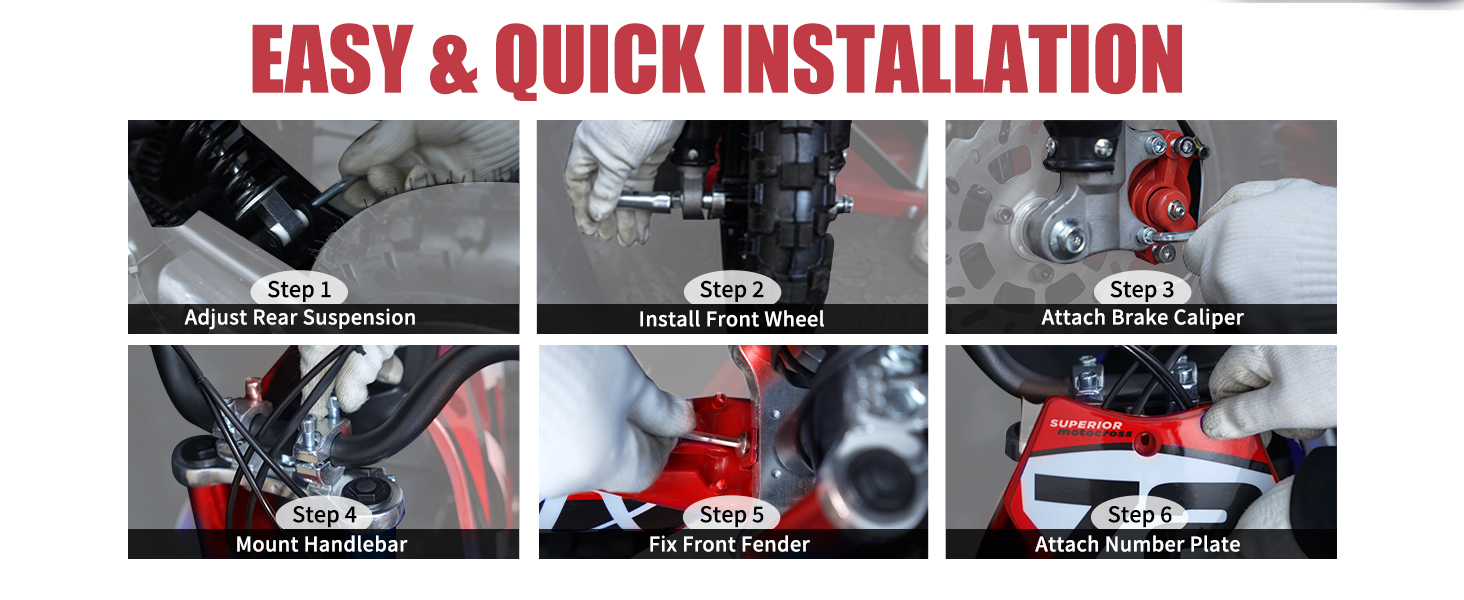 EASY & QUICK INSTALLATION

Step 1
Adjust Rear Suspension

Step 2
Install Front Wheel

Step 3
Attach Brake Caliper

Step 4
Mount Handlebar

Step 5
Fix Front Fender

SUPERIOR
motocross

Step 6
Attach Number Plate