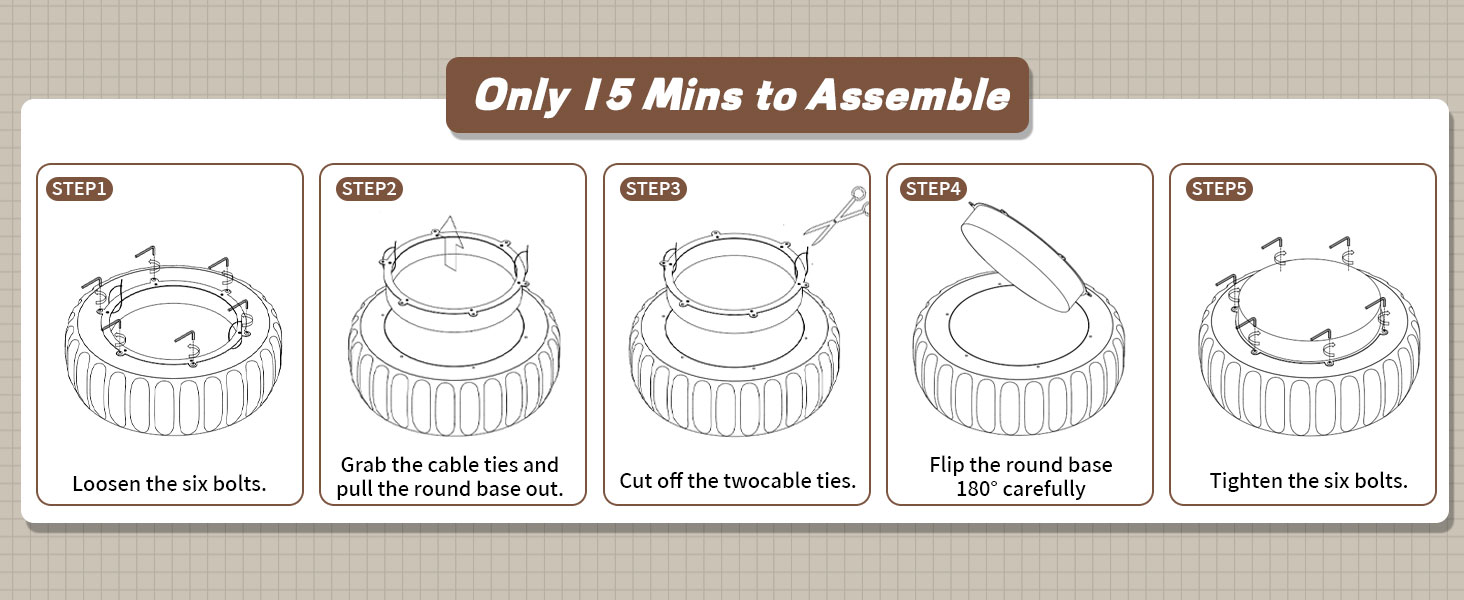 Only 15 Mins to Assemble

STEP1

Loosen the six bolts.

STEP2

Grab the cable ties and pull the round base out.

STEP3

Cut off the twocable ties.

STEP4

Flip the round base 180° carefully

STEP5

Tighten the six bolts.