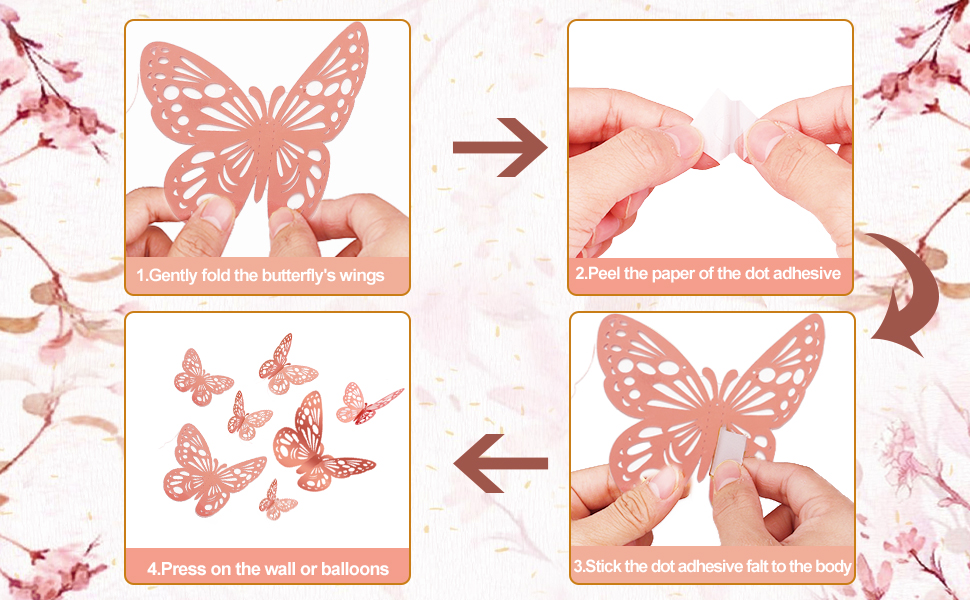 1.Gently fold the butterfly's wings

2.Peel the paper of the dot adhesive

3.Stick the dot adhesive falt to the body

4.Press on the wall or balloons