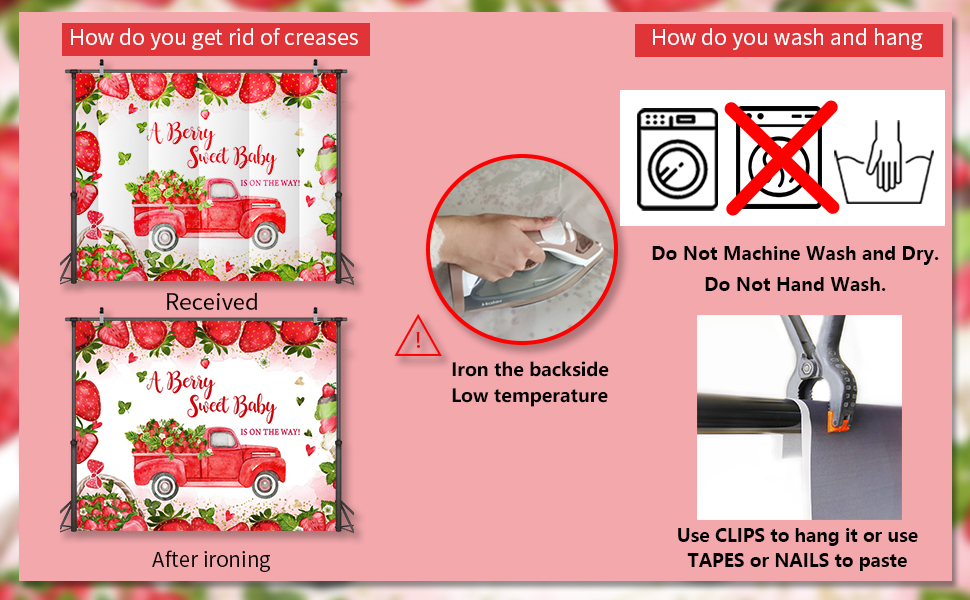 How do you get rid of creases

A Berry Sweet Baby
IS ON THE WAY!

Received

A Berry Sweet Baby
IS ON THE WAY!

After ironing

!

Iron the backside
Low temperature

How do you wash and hang

Do Not Machine Wash and Dry.
Do Not Hand Wash.

Use CLIPS to hang it or use TAPES or NAILS to paste