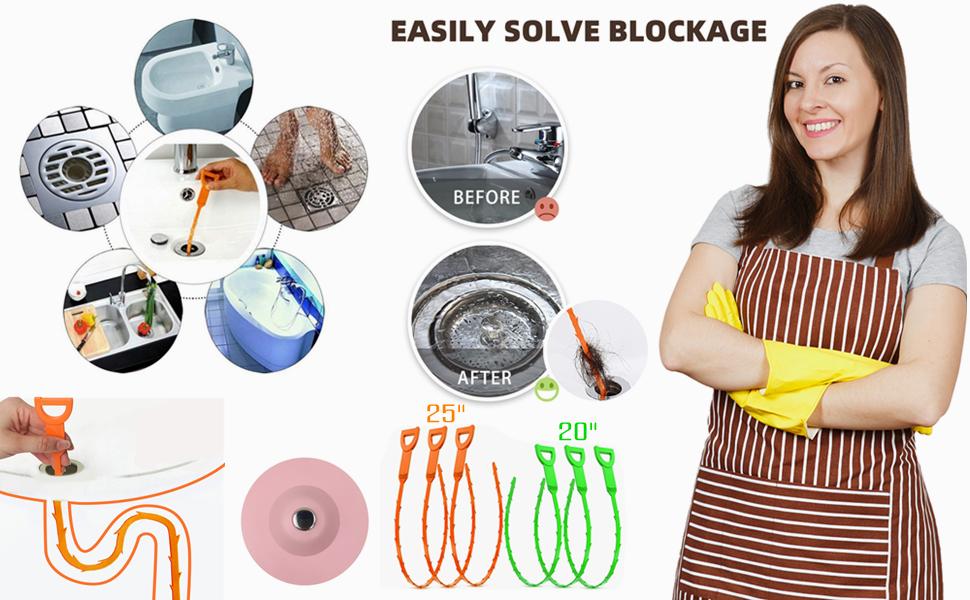 EASILY SOLVE BLOCKAGE

BEFORE

AFTER

25"

20"