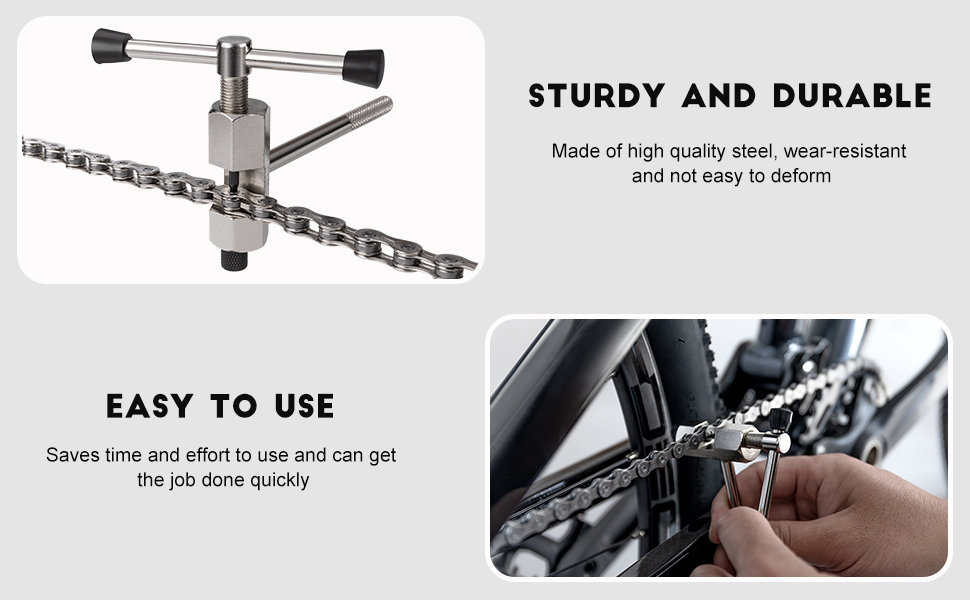 STURDY AND DURABLE

Made of high quality steel, wear-resistant and not easy to deform

EASY TO USE

Saves time and effort to use and can get the job done quickly