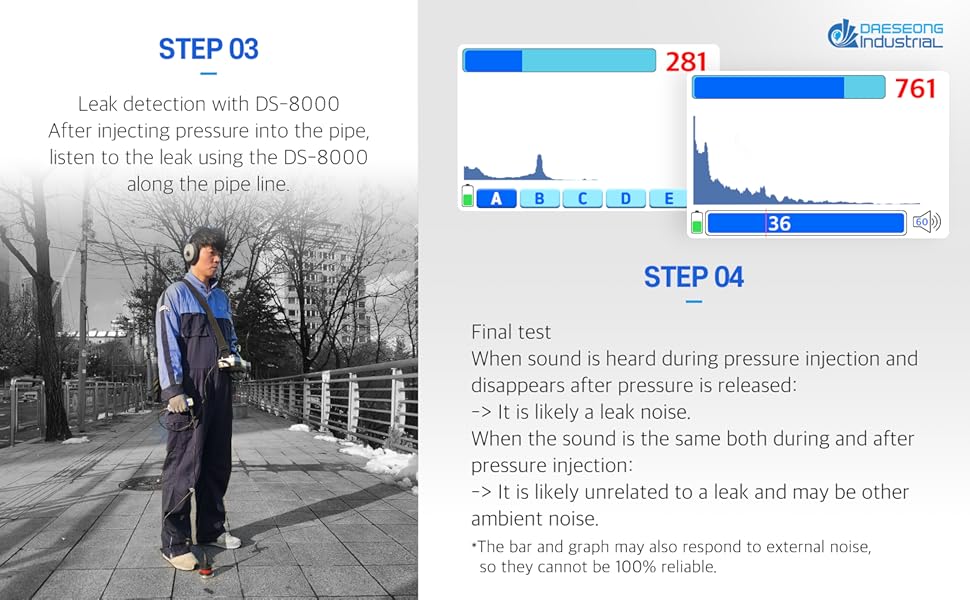 STEP 03

Leak detection with DS-8000
After injecting pressure into the pipe, listen to the leak using the DS-8000 along the pipe line.

DAESEONG Industrial

281

A B C D E

761

36

60

STEP 04

Final test
When sound is heard during pressure injection and disappears after pressure is released:
-> It is likely a leak noise.
When the sound is the same both during and after pressure injection:
-> It is likely unrelated to a leak and may be other ambient noise.

*The bar and graph may also respond to external noise, so they cannot be 100% reliable.