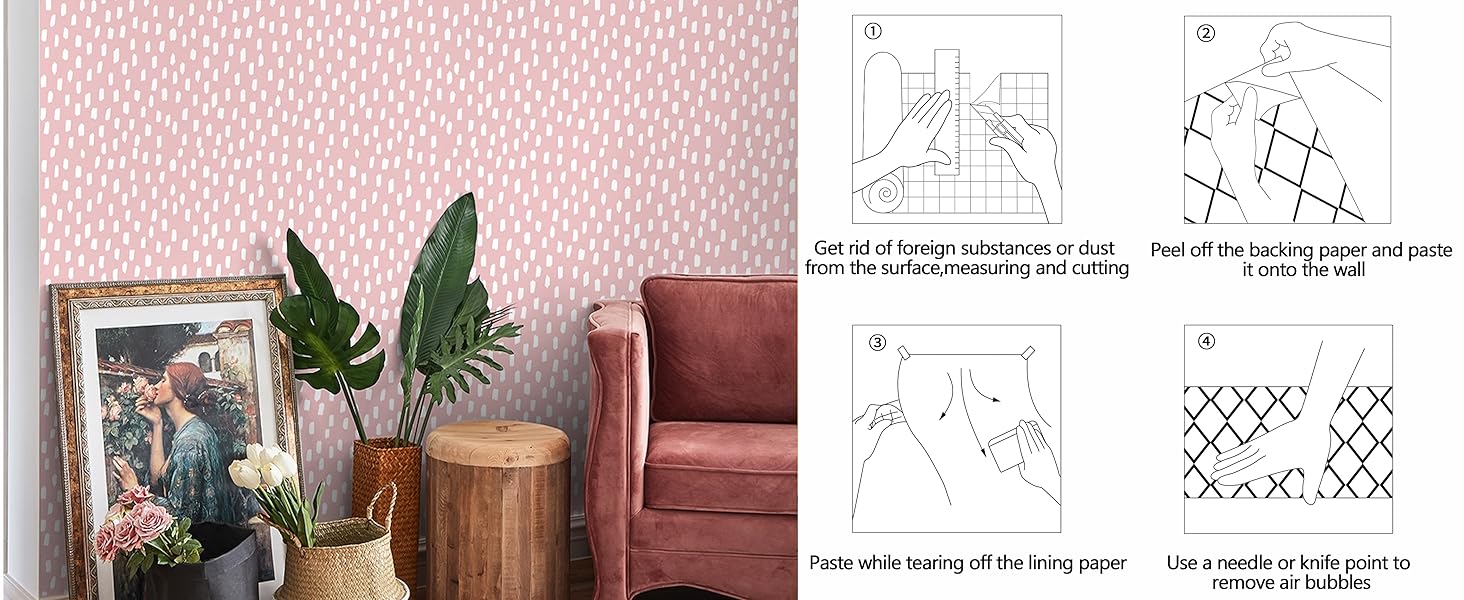 ①

Get rid of foreign substances or dust from the surface,measuring and cutting

②

Peel off the backing paper and paste it onto the wall

③

Paste while tearing off the lining paper

④

Use a needle or knife point to remove air bubbles