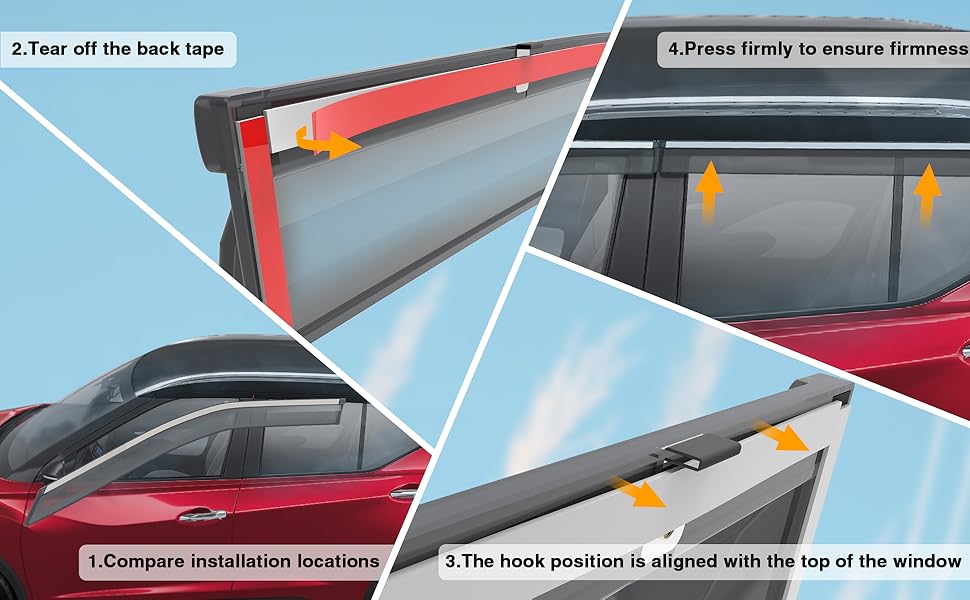 2.Tear off the back tape

4.Press firmly to ensure firmness

1.Compare installation locations

3.The hook position is aligned with the top of the window