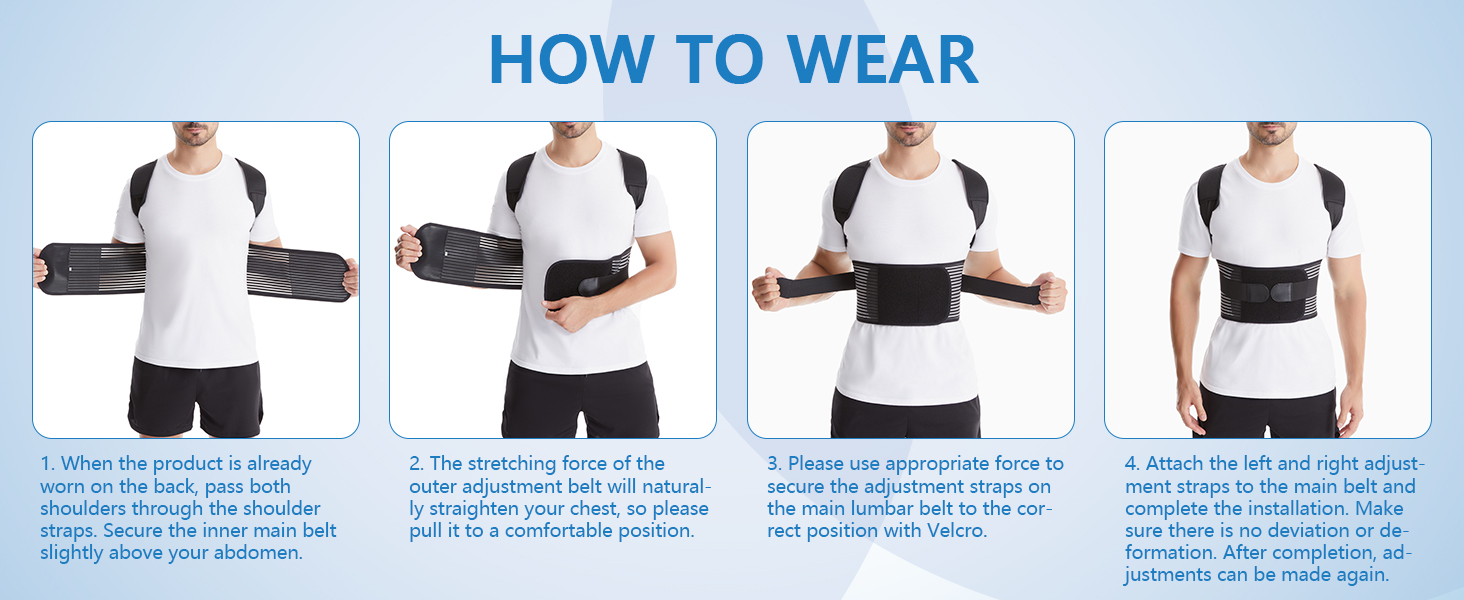 HOW TO WEAR

1. When the product is already worn on the back, pass both shoulders through the shoulder straps. Secure the inner main belt slightly above your abdomen.

2. The stretching force of the outer adjustment belt will naturally straighten your chest, so please pull it to a comfortable position.

3. Please use appropriate force to secure the adjustment straps on the main lumbar belt to the correct position with Velcro.

4. Attach the left and right adjustment straps to the main belt and complete the installation. Make sure there is no deviation or deformation. After completion, adjustments can be made again.