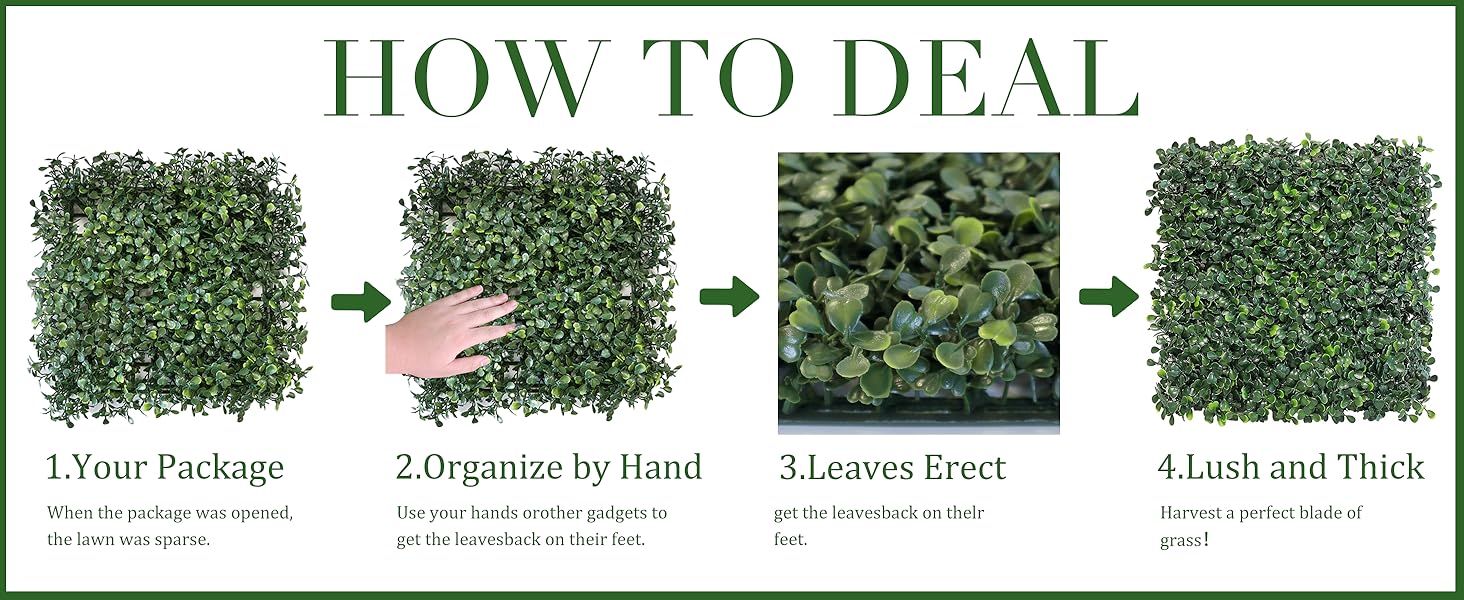 HOW TO DEAL

1.Your Package

When the package was opened, the lawn was sparse.

2.Organize by Hand

Use your hands orother gadgets to get the leavesback on their feet.

3.Leaves Erect

get the leavesback on thelr feet.

4.Lush and Thick

Harvest a perfect blade of grass!