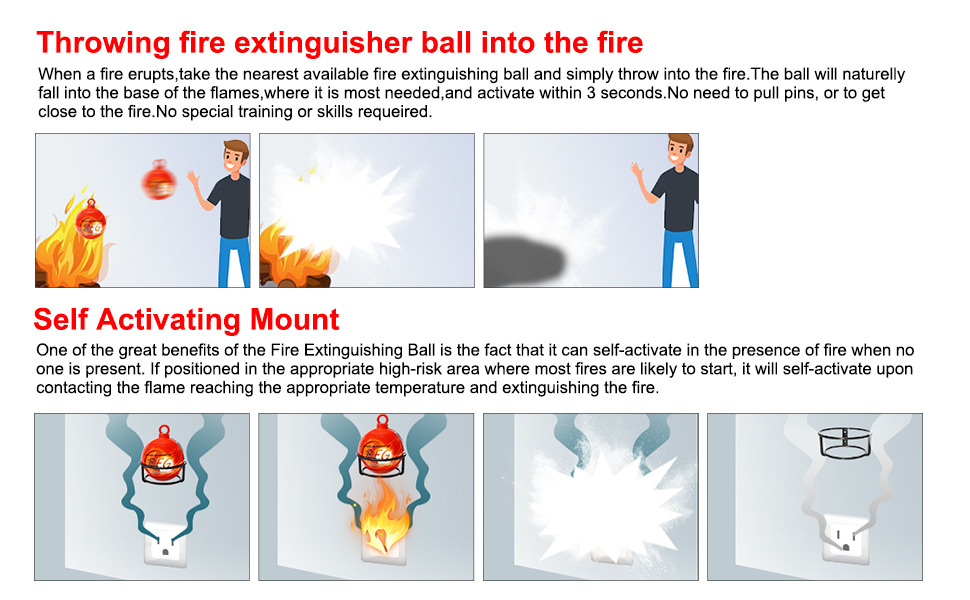 Throwing fire extinguisher ball into the fire

When a fire erupts,take the nearest available fire extinguishing ball and simply throw into the fire.The ball will naturelly fall into the base of the flames,where it is most needed,and activate within 3 seconds.No need to pull pins, or to get close to the fire.No special training or skills requeired.

Self Activating Mount

One of the great benefits of the Fire Extinguishing Ball is the fact that it can self-activate in the presence of fire when no one is present. If positioned in the appropriate high-risk area where most fires are likely to start, it will self-activate upon contacting the flame reaching the appropriate temperature and extinguishing the fire.