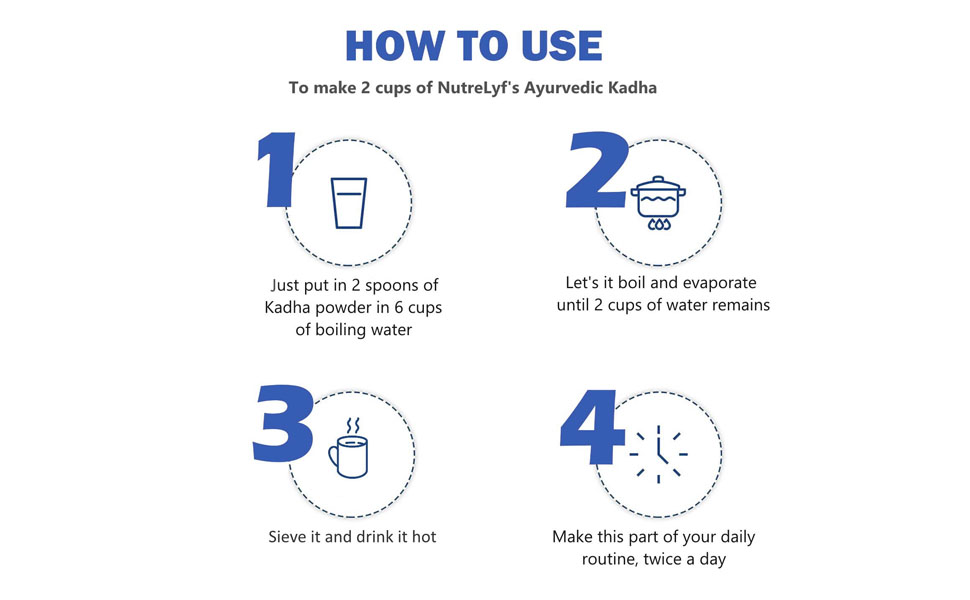 HOW TO USE

To make 2 cups of NutreLyf's Ayurvedic Kadha

1

Just put in 2 spoons of Kadha powder in 6 cups of boiling water

2

Let's it boil and evaporate until 2 cups of water remains

3

Sieve it and drink it hot

4

Make this part of your daily routine, twice a day