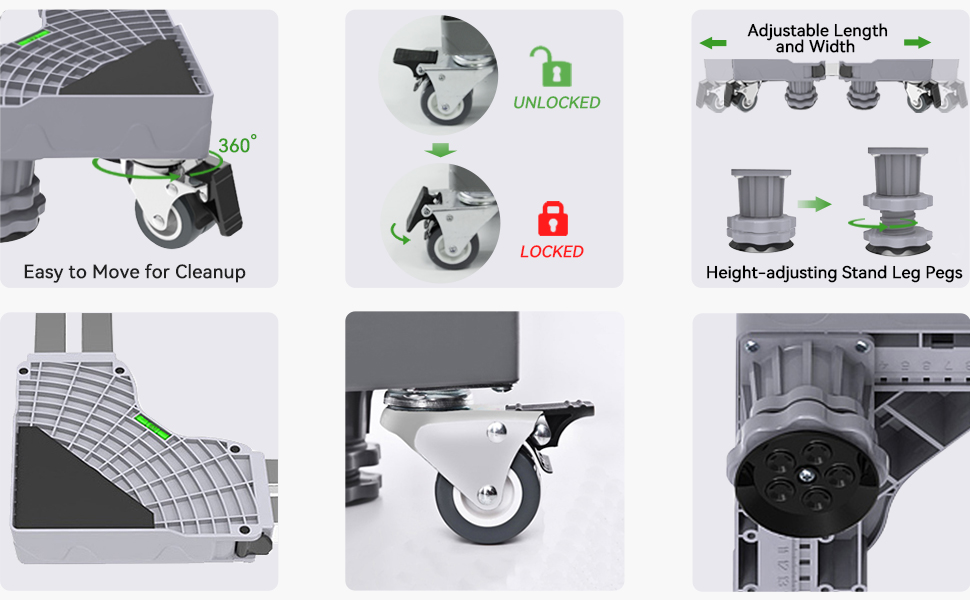 360°

Easy to Move for Cleanup

UNLOCKED

LOCKED

Adjustable Length and Width

Height-adjusting Stand Leg Pegs