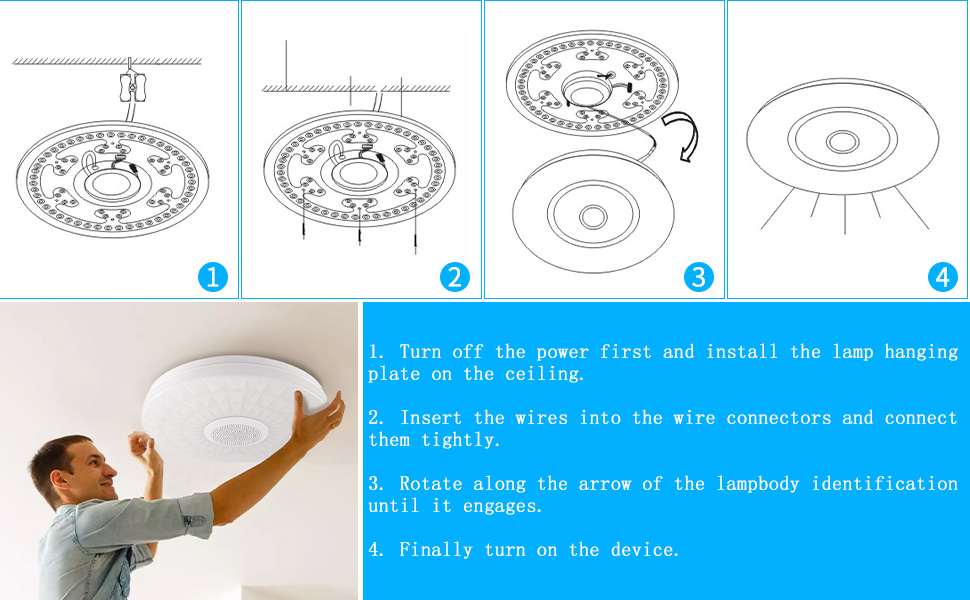 1

2

3

4

1. Turn off the power first and install the lamp hanging plate on the ceiling.

2. Insert the wires into the wire connectors and connect them tightly.

3. Rotate along the arrow of the lampbody identification until it engages.

4. Finally turn on the device.