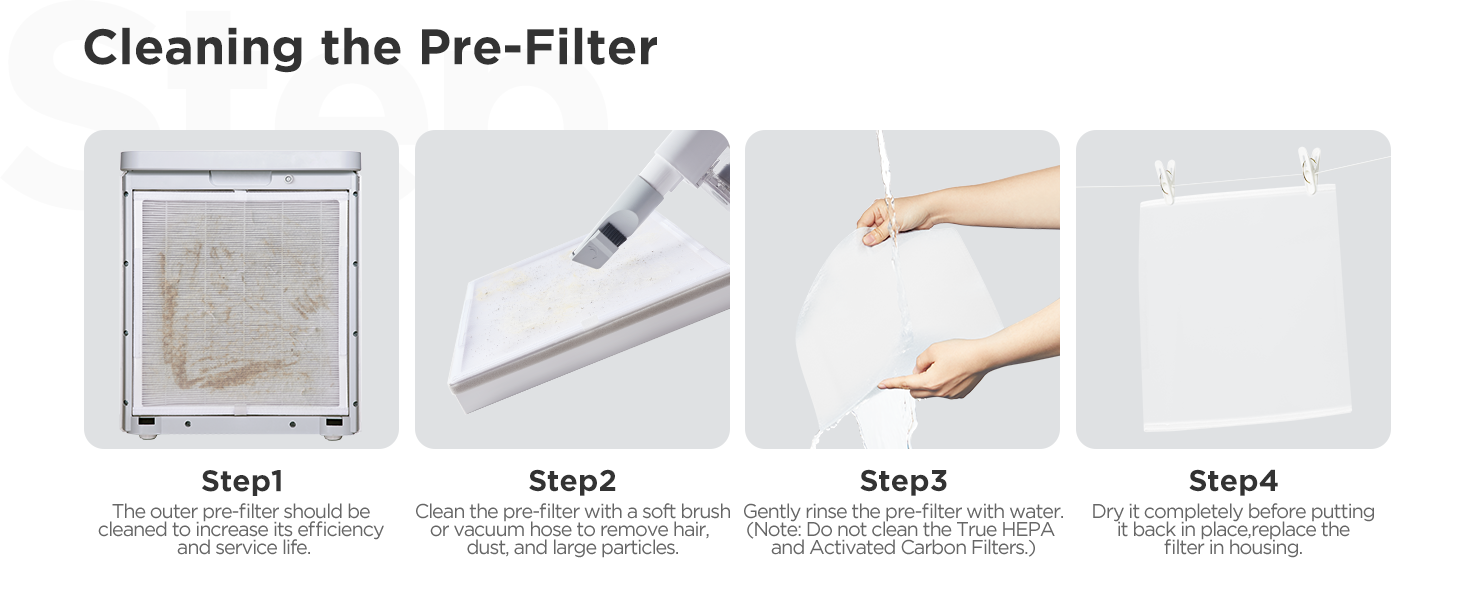 Step

Cleaning the Pre-Filter

Step1
The outer pre-filter should be cleaned to increase its efficiency and service life.

Step2
Clean the pre-filter with a soft brush or vacuum hose to remove hair, dust, and large particles.

Step3
Gently rinse the pre-filter with water. (Note: Do not clean the True HEPA and Activated Carbon Filters.)

Step4
Dry it completely before putting it back in place,replace the filter in housing.