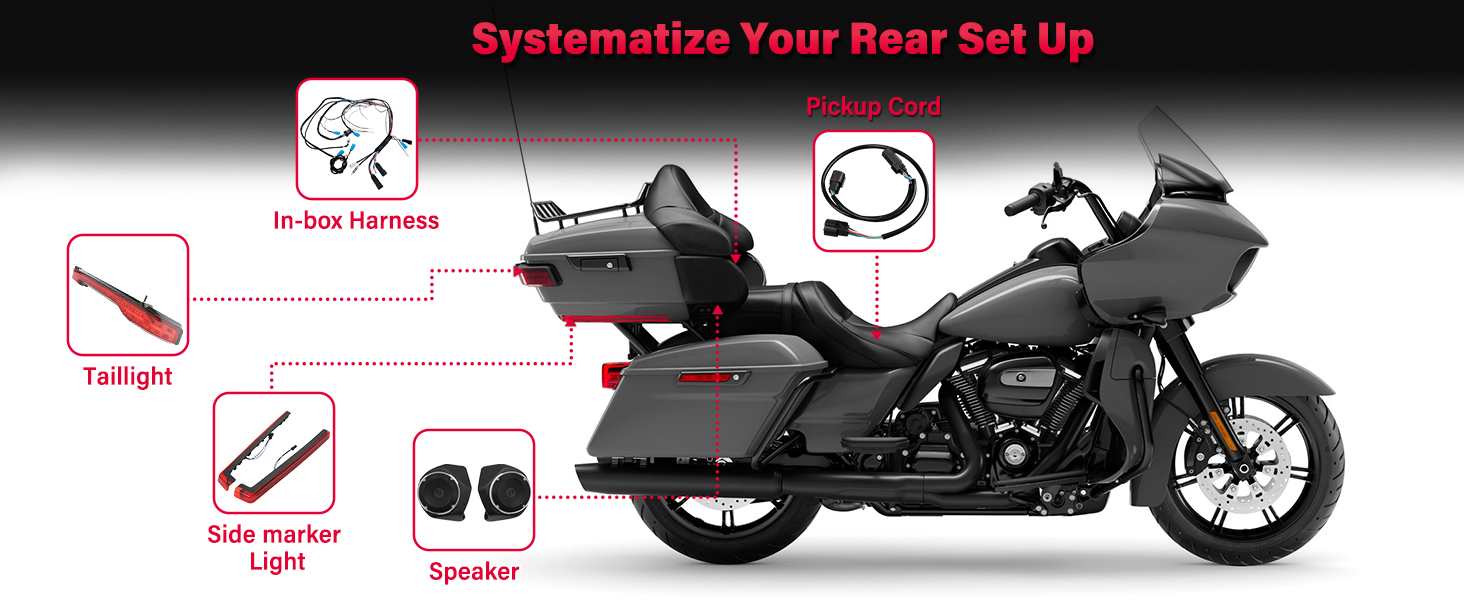 Systematize Your Rear Set Up

In-box Harness

Pickup Cord

Taillight

Side marker Light

Speaker