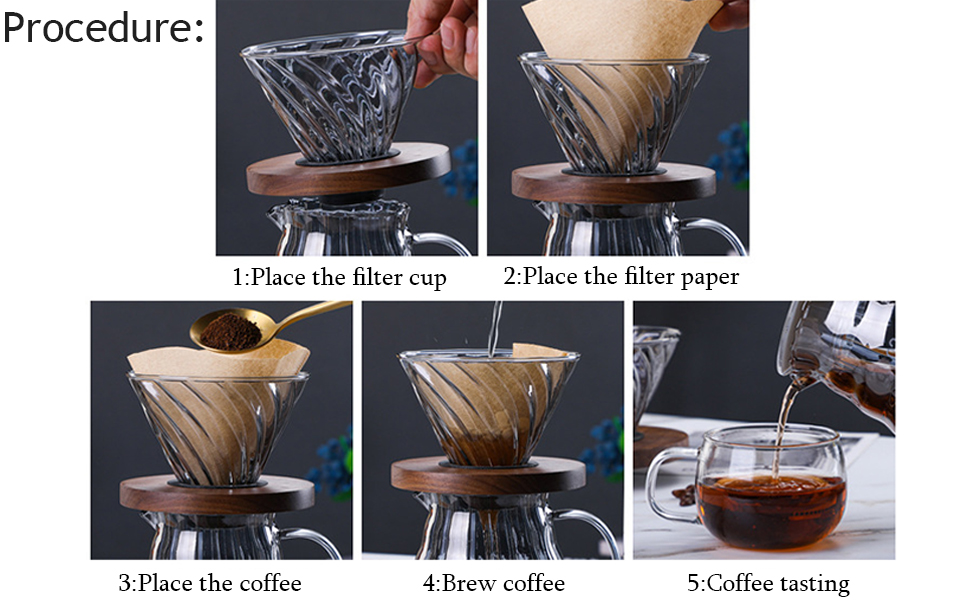 Procedure:

1:Place the filter cup

2:Place the filter paper

3:Place the coffee

4:Brew coffee

5:Coffee tasting