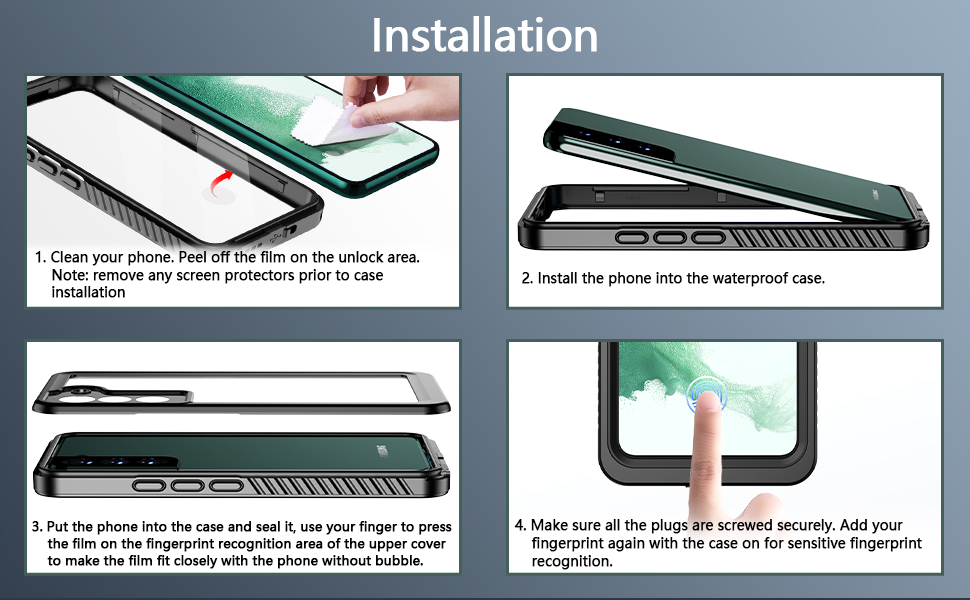 Installation

1. Clean your phone. Peel off the film on the unlock area.
Note: remove any screen protectors prior to case installation

2. Install the phone into the waterproof case.

3. Put the phone into the case and seal it, use your finger to press the film on the fingerprint recognition area of the upper cover to make the film fit closely with the phone without bubble.

4. Make sure all the plugs are screwed securely. Add your fingerprint again with the case on for sensitive fingerprint recognition.